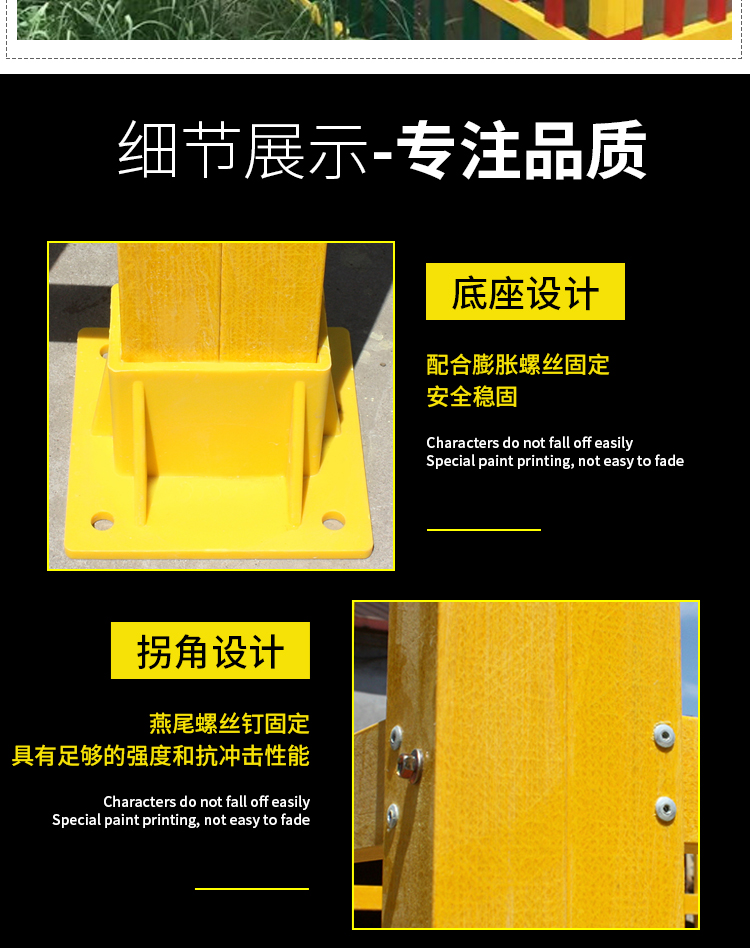 细节展示-专注品质

底座设计

配合膨胀螺丝固定
安全稳固

Characters do not fall off easily
Special paint printing, not easy to fade

拐角设计

燕尾螺丝钉固定
具有足够的强度和抗冲击性能

Characters do not fall off easily
Special paint printing, not easy to fade