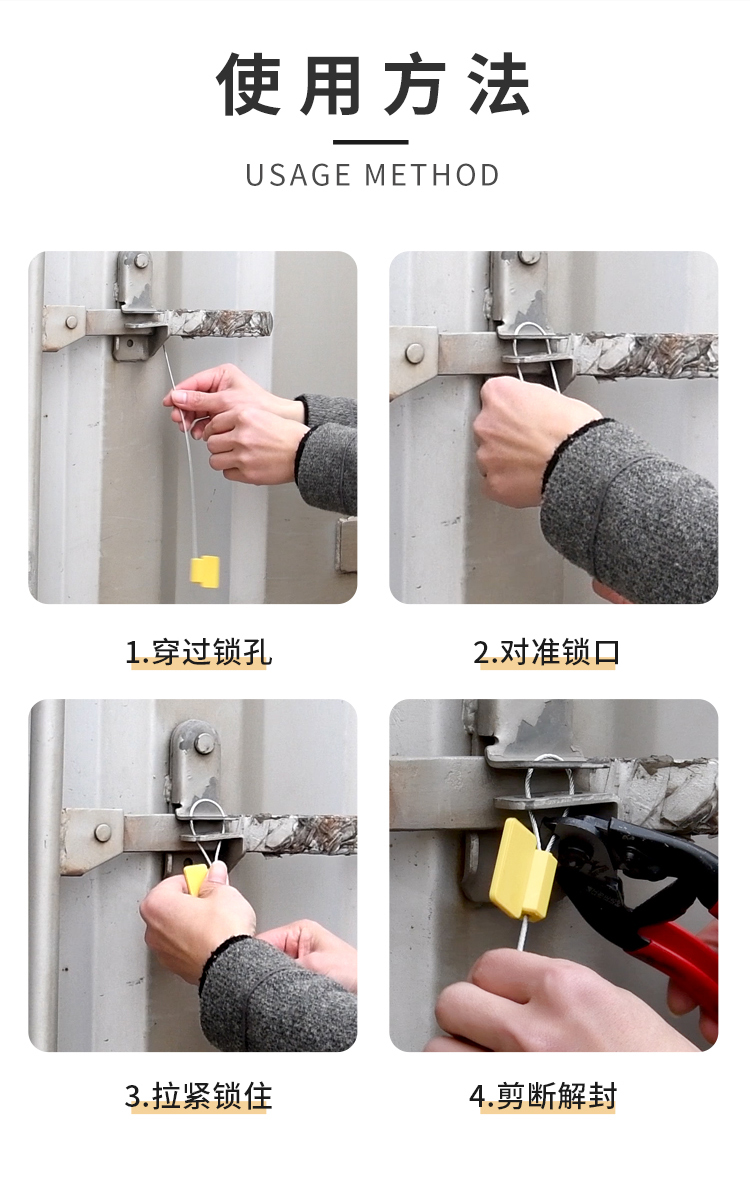 使用方法

USAGE METHOD

1.穿过锁孔

2.对准锁口

3.拉紧锁住

4.剪断解封