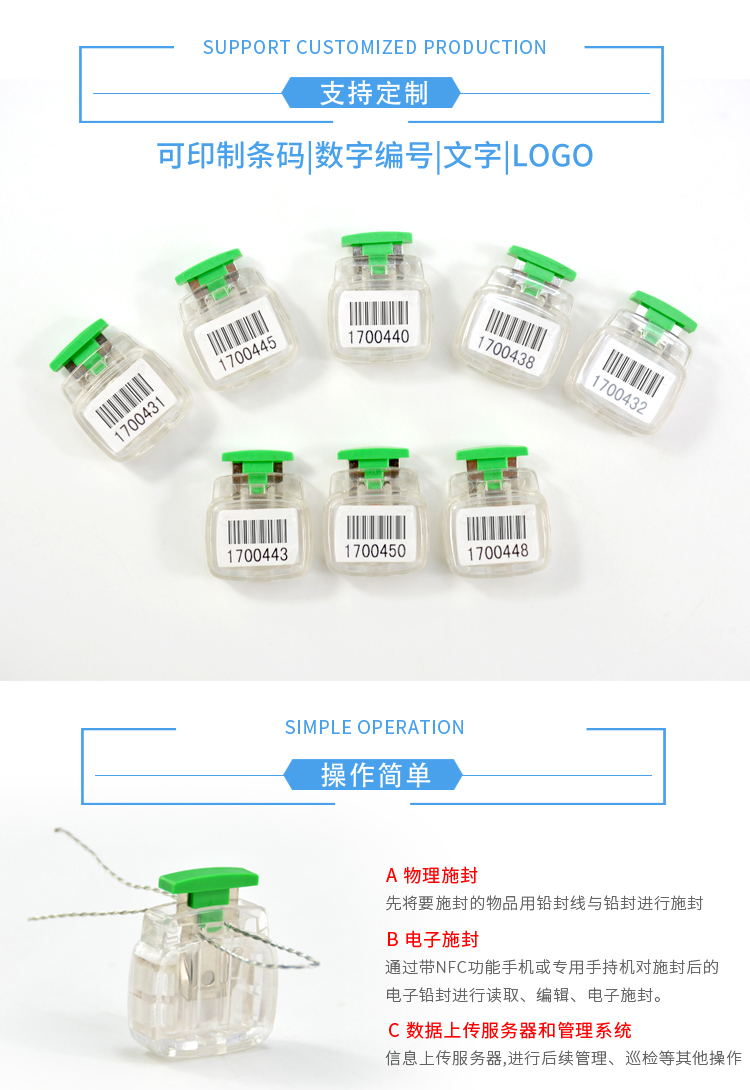 SUPPORT CUSTOMIZED PRODUCTION

支持定制

可印制条码|数字编号|文字|LOGO

1700431

1700445

1700440

1700438

1700432

1700443

1700450

1700448

SIMPLE OPERATION

操作简单

A 物理施封

先将要施封的物品用铅封线与铅封进行施封

B 电子施封

通过带NFC功能手机或专用手持机对施封后的电子铅封进行读取、编辑、电子施封。

C 数据上传服务器和管理系统

信息上传服务器,进行后续管理、巡检等其他操作