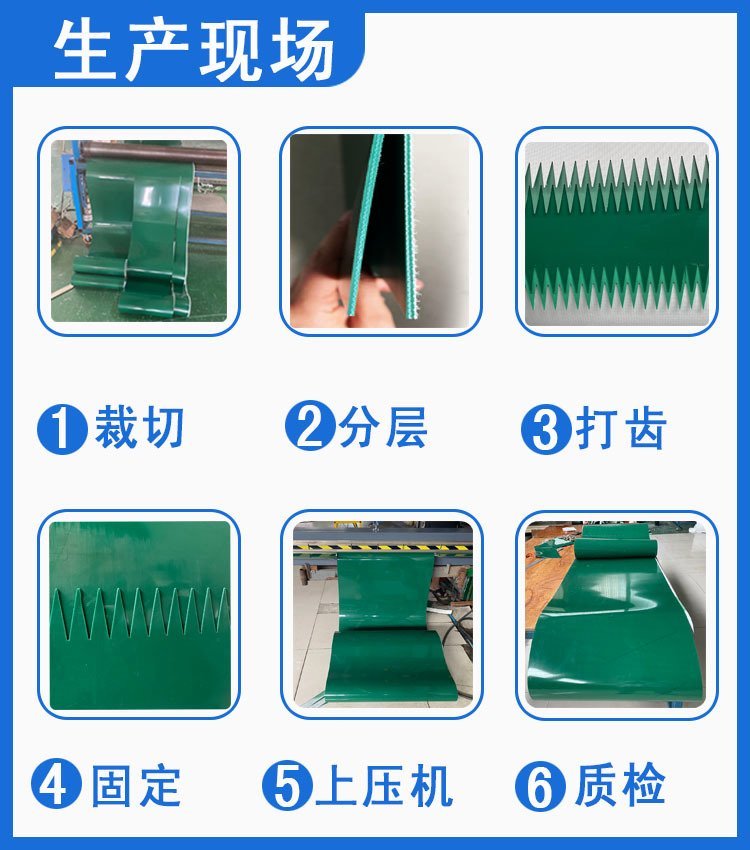 生产现场

1 裁切

2 分层

3 打齿

4 固定

5 上压机

6 质检