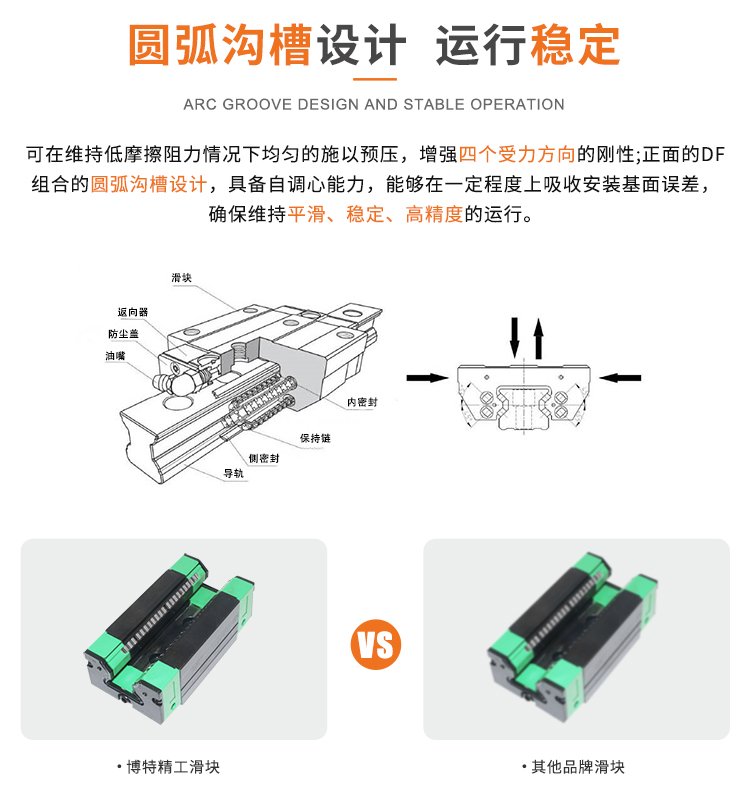 圆弧沟槽设计 运行稳定

ARC GROOVE DESIGN AND STABLE OPERATION

可在维持低摩擦阻力情况下均匀的施以预压，增强四个受力方向的刚性;正面的DF组合的圆弧沟槽设计，具备自调心能力，能够在一定程度上吸收安装基面误差，确保维持平滑、稳定、高精度的运行。

滑块
返向器
防尘盖
油嘴
内密封
保持链
侧密封
导轨

VS

• 博特精工滑块

• 其他品牌滑块