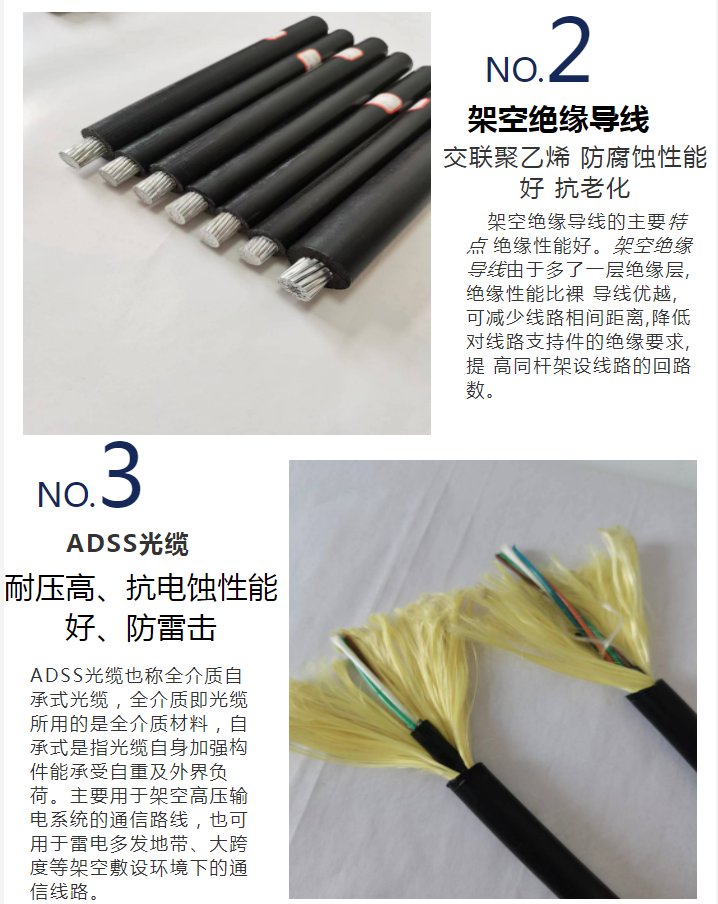 NO.2

架空绝缘导线

交联聚乙烯 防腐蚀性能好 抗老化

架空绝缘导线的主要特点 绝缘性能好。架空绝缘导线由于多了一层绝缘层,绝缘性能比裸 导线优越,可减少线路相间距离,降低对线路支持件的绝缘要求,提 高同杆架设线路的回路数。

NO.3

ADSS光缆

耐压高、抗电蚀性能好、防雷击

ADSS光缆也称全介质自承式光缆，全介质即光缆所用的是全介质材料，自承式是指光缆自身加强构件能承受自重及外界负荷。主要用于架空高压输电系统的通信路线，也可用于雷电多发地带、大跨度等架空敷设环境下的通信线路。