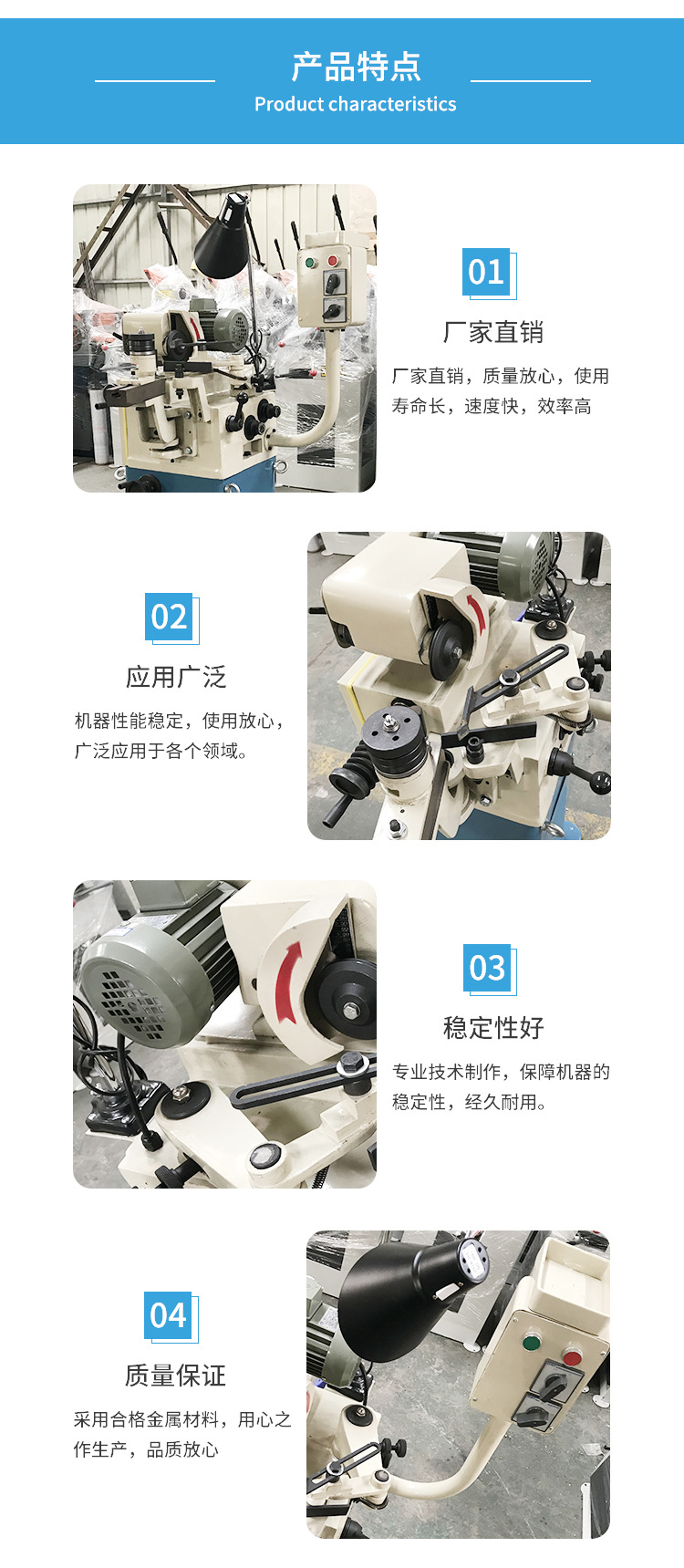 产品特点
Product characteristics

01
厂家直销
厂家直销，质量放心，使用寿命长，速度快，效率高

02
应用广泛
机器性能稳定，使用放心，广泛应用于各个领域。

03
稳定性好
专业技术制作，保障机器的稳定性，经久耐用。

04
质量保证
采用合格金属材料，用心之作生产，品质放心