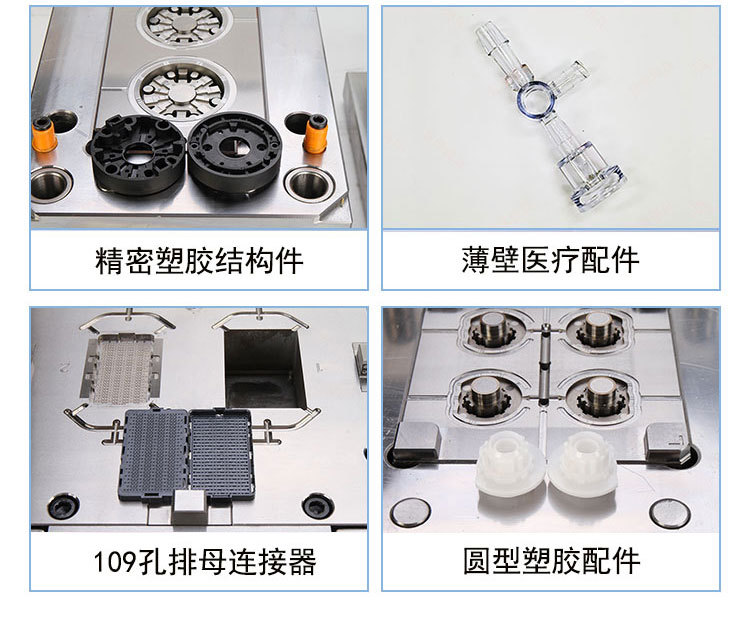 精密塑胶结构件

薄壁医疗配件

109孔排母连接器

圆型塑胶配件