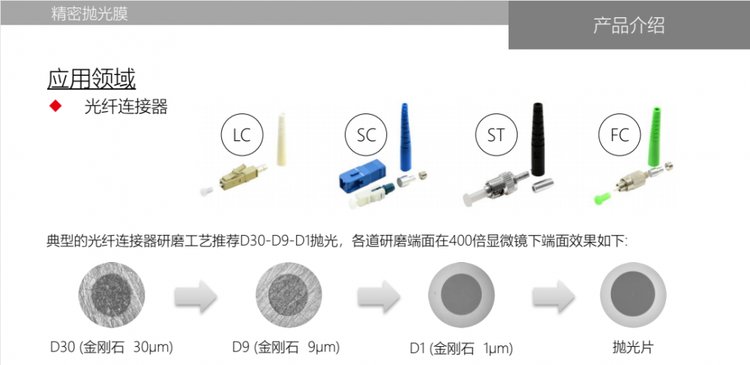 精密抛光膜

产品介绍

应用领域

◆ 光纤连接器

LC

SC

ST

FC

典型的光纤连接器研磨工艺推荐D30-D9-D1抛光，各道研磨端面在400倍显微镜下端面效果如下:

D30 (金刚石 30μm)

D9 (金刚石 9μm)

D1 (金刚石 1μm)

抛光片