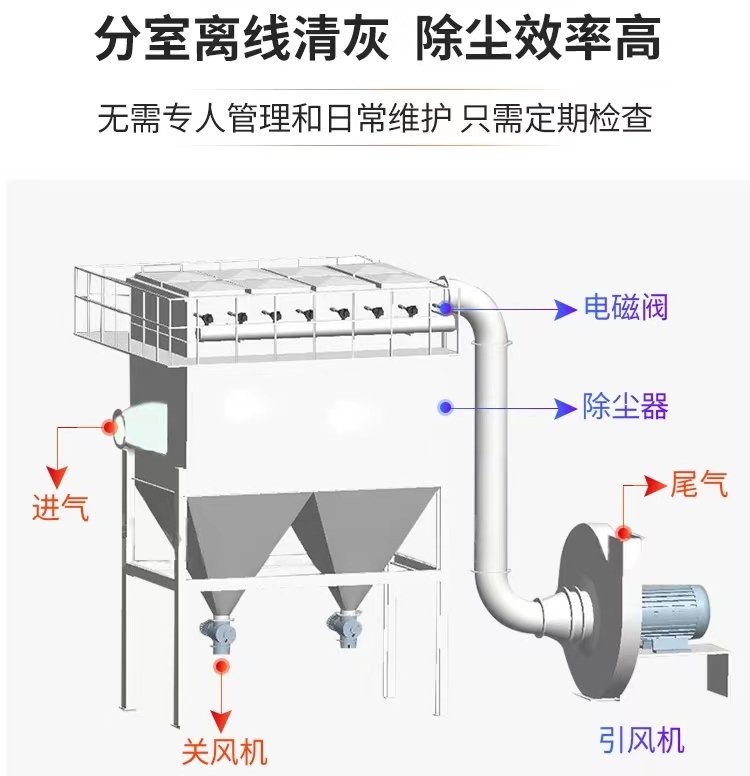 分室离线清灰 除尘效率高

无需专人管理和日常维护 只需定期检查

电磁阀

除尘器

进气

尾气

关风机

引风机