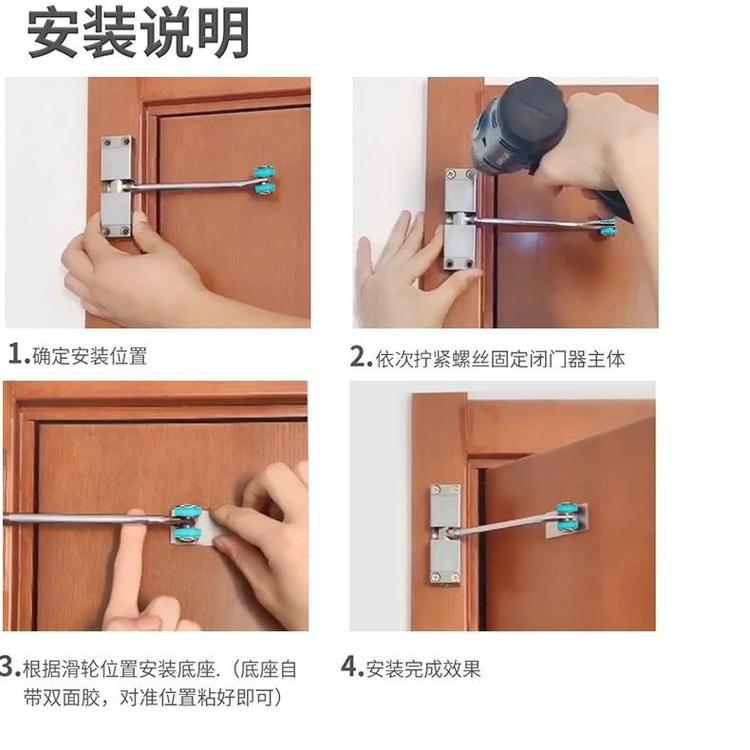 安装说明

1.确定安装位置

2.依次拧紧螺丝固定闭门器主体

3.根据滑轮位置安装底座.（底座自带双面胶，对准位置粘好即可）

4.安装完成效果