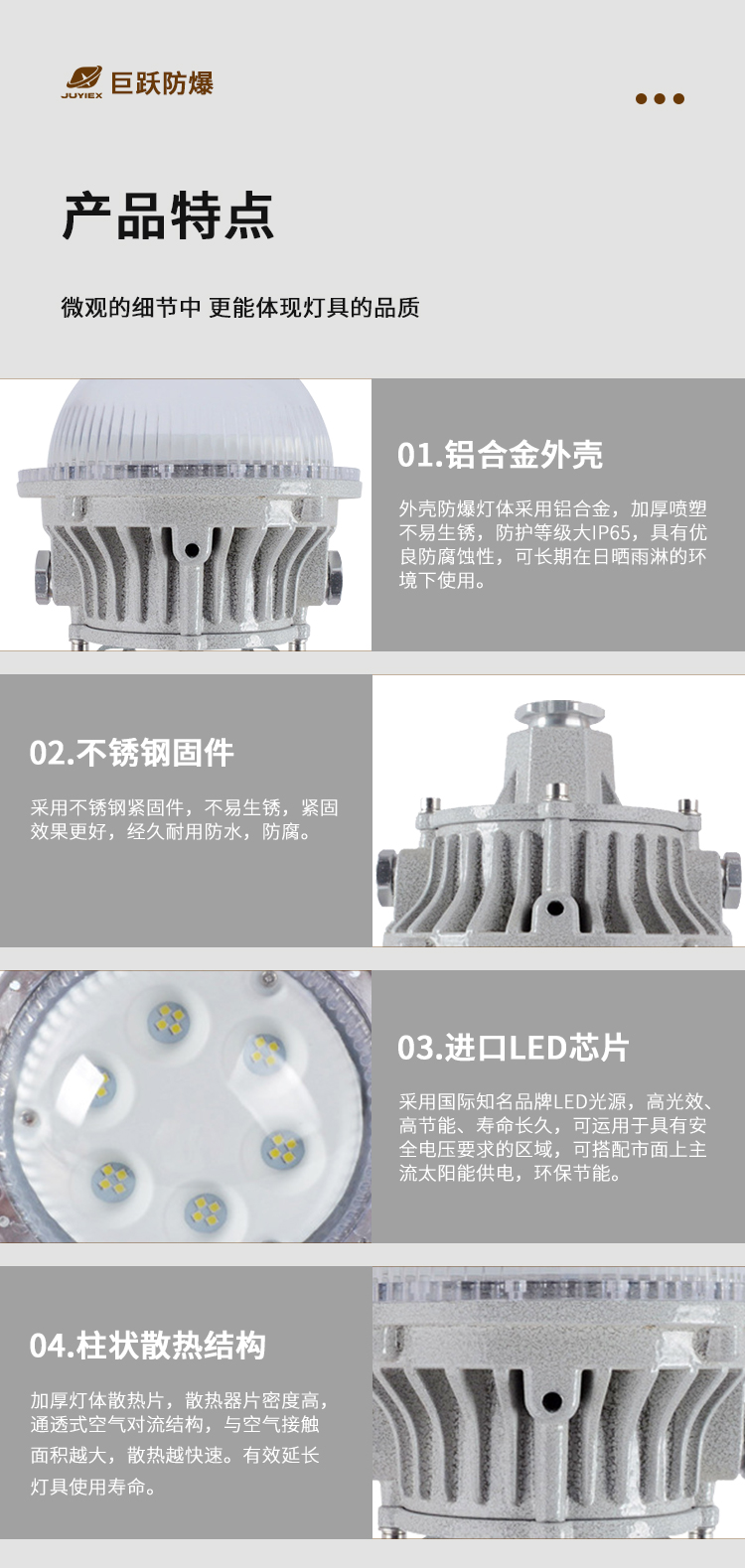 JUYIEX 巨跃防爆

产品特点

微观的细节中 更能体现灯具的品质

01.铝合金外壳

外壳防爆灯体采用铝合金，加厚喷塑不易生锈，防护等级大IP65，具有优良防腐蚀性，可长期在日晒雨淋的环境下使用。

02.不锈钢固件

采用不锈钢紧固件，不易生锈，紧固效果更好，经久耐用防水，防腐。

03.进口LED芯片

采用国际知名品牌LED光源，高光效、高节能、寿命长久，可运用于具有安全电压要求的区域，可搭配市面上主流太阳能供电，环保节能。

04.柱状散热结构

加厚灯体散热片，散热器片密度高，通透式空气对流结构，与空气接触面积越大，散热越快速。有效延长灯具使用寿命。