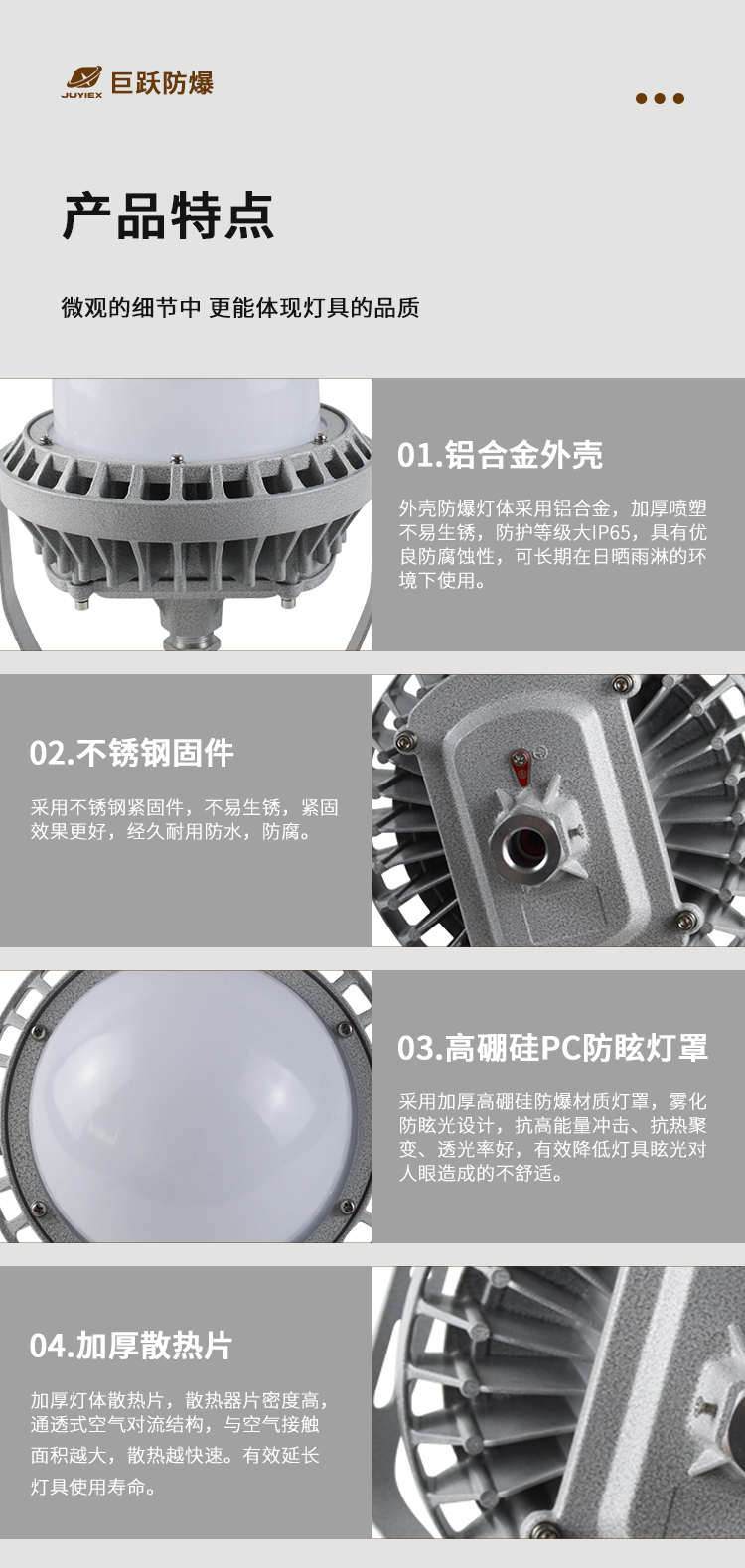 JUYIEX 巨跃防爆

产品特点

微观的细节中 更能体现灯具的品质

01.铝合金外壳

外壳防爆灯体采用铝合金，加厚喷塑不易生锈，防护等级大IP65，具有优良防腐蚀性，可长期在日晒雨淋的环境下使用。

02.不锈钢固件

采用不锈钢紧固件，不易生锈，紧固效果更好，经久耐用防水，防腐。

03.高硼硅PC防眩灯罩

采用加厚高硼硅防爆材质灯罩，雾化防眩光设计，抗高能量冲击、抗热聚变、透光率好，有效降低灯具眩光对人眼造成的不舒适。

04.加厚散热片

加厚灯体散热片，散热器片密度高，通透式空气对流结构，与空气接触面积越大，散热越快速。有效延长灯具使用寿命。