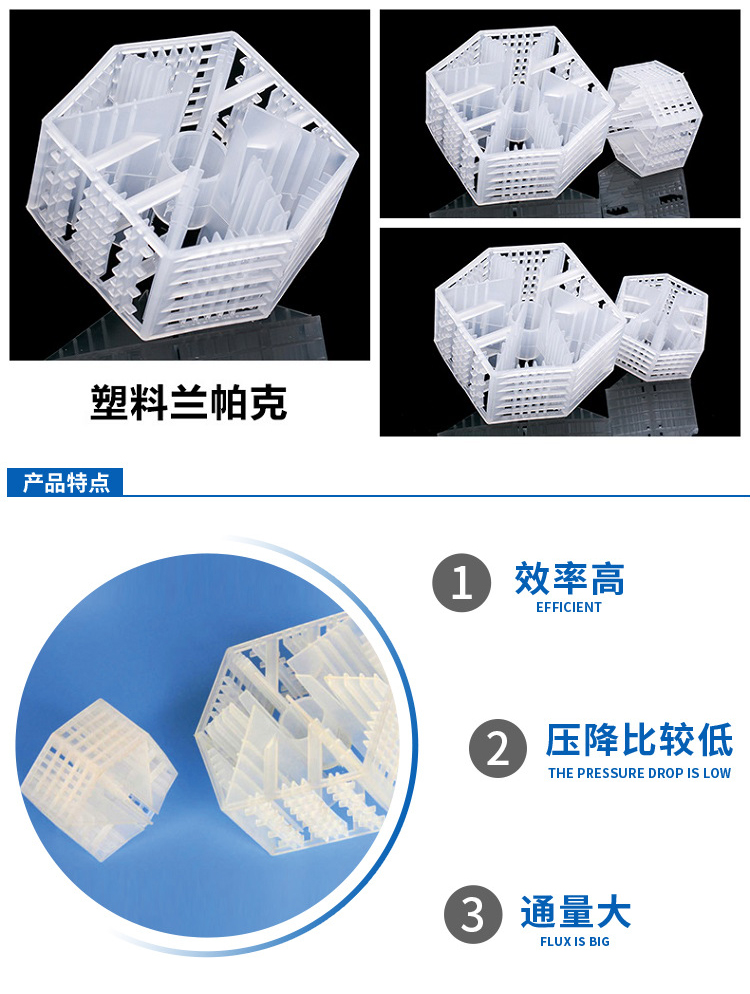 塑料兰帕克

产品特点

1 效率高
EFFICIENT

2 压降比较低
THE PRESSURE DROP IS LOW

3 通量大
FLUX IS BIG