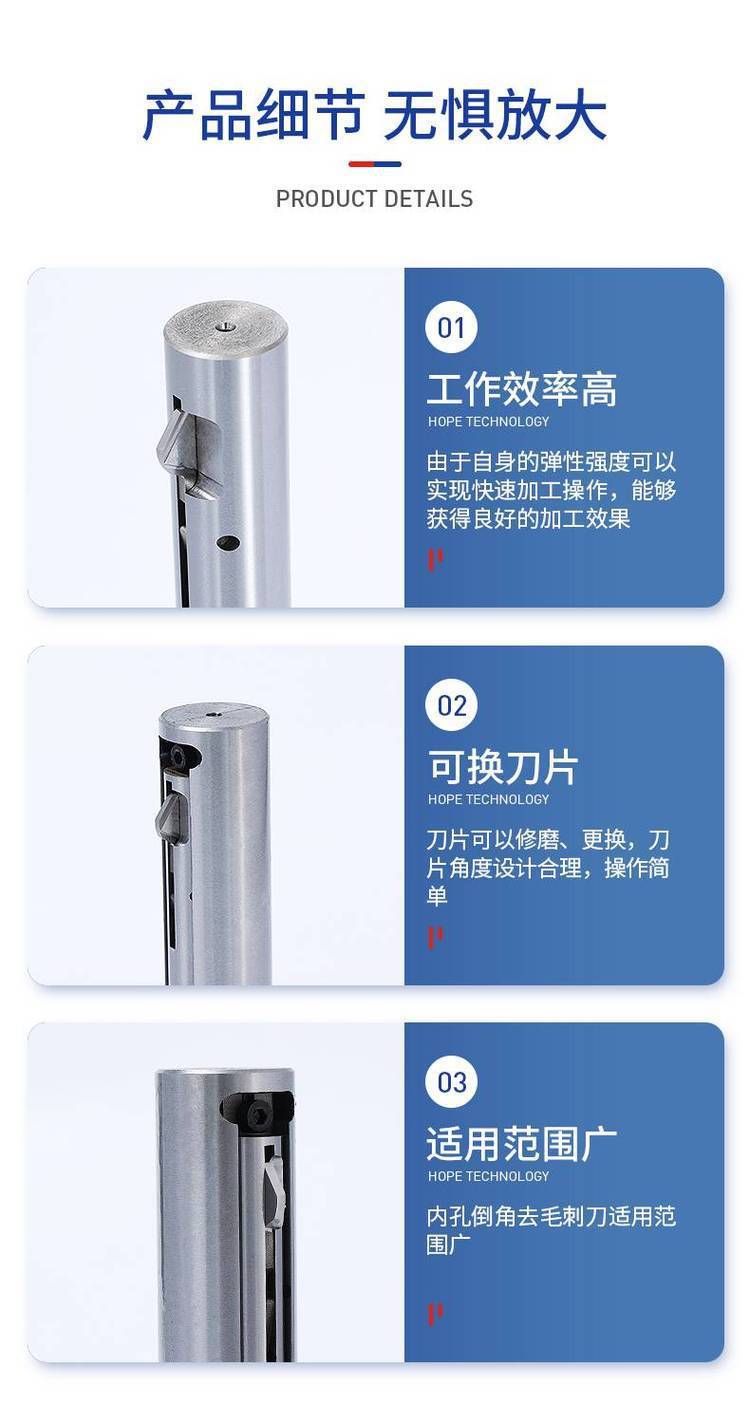 产品细节 无惧放大

PRODUCT DETAILS

01

工作效率高

HOPE TECHNOLOGY

由于自身的弹性强度可以实现快速加工操作，能够获得良好的加工效果

02

可换刀片

HOPE TECHNOLOGY

刀片可以修磨、更换，刀片角度设计合理，操作简单

03

适用范围广

HOPE TECHNOLOGY

内孔倒角去毛刺刀适用范围广