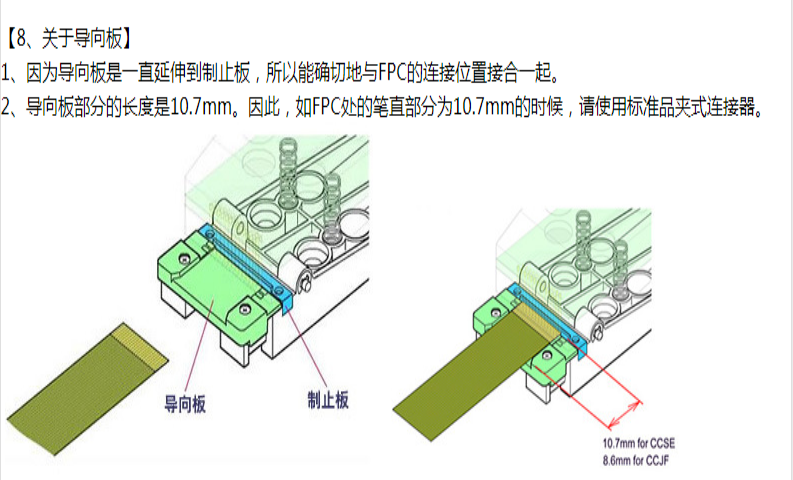 【8、关于导向板】

1、因为导向板是一直延伸到制止板，所以能确切地与FPC的连接位置接合一起。

2、导向板部分的长度是10.7mm。因此，如FPC处的笔直部分为10.7mm的时候，请使用标准品夹式连接器。

导向板

制止板

10.7mm for CCSE
8.6mm for CCJF