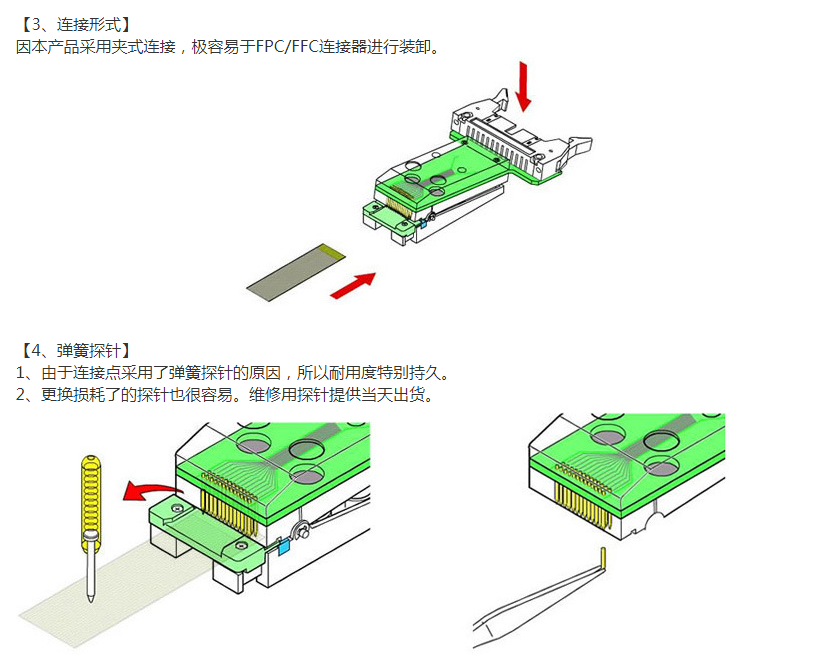 【3、连接形式】
因本产品采用夹式连接，极容易于FPC/FFC连接器进行装卸。

【4、弹簧探针】
1、由于连接点采用了弹簧探针的原因，所以耐用度特别持久。
2、更换损耗了的探针也很容易。维修用探针提供当天出货。