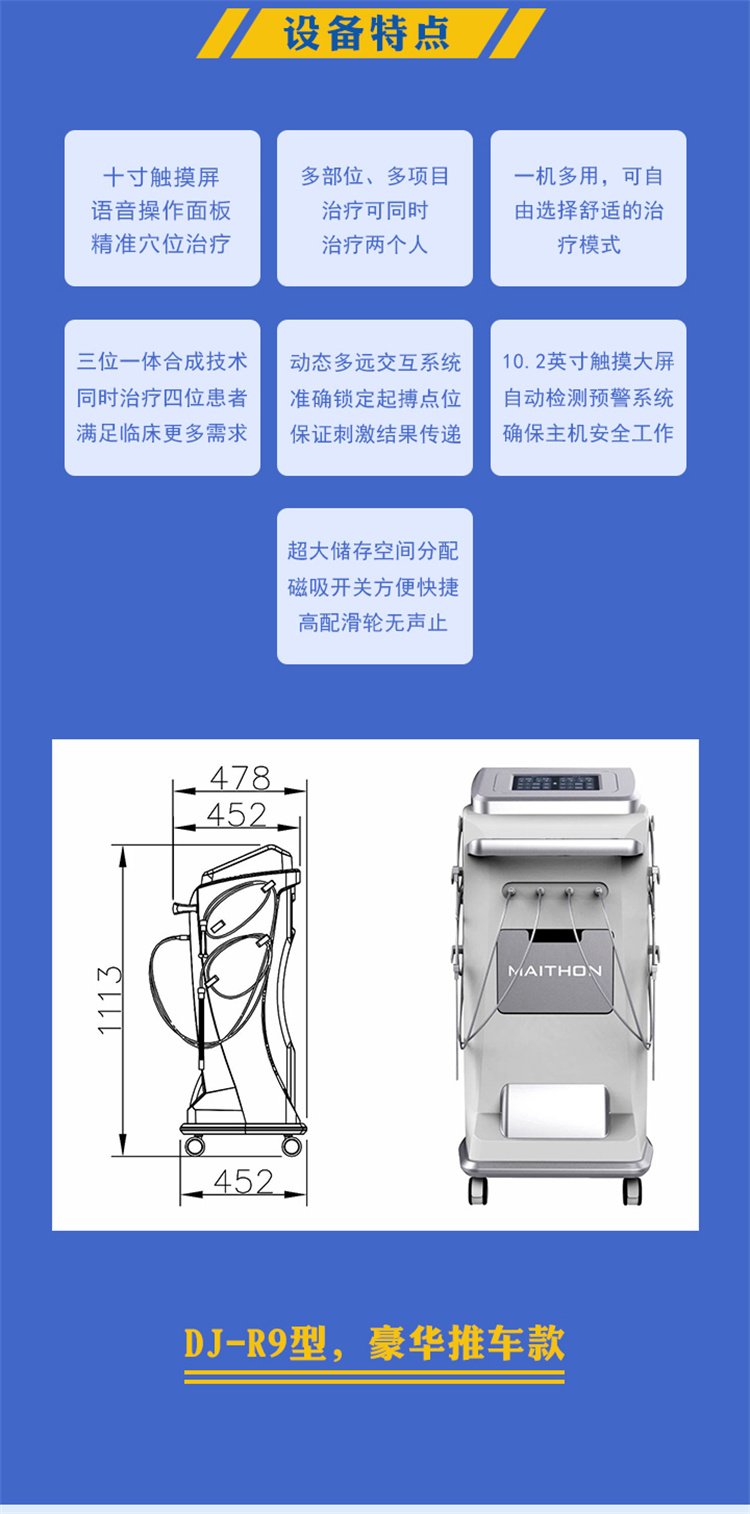 设备特点

十寸触摸屏
语音操作面板
精准穴位治疗

多部位、多项目
治疗可同时
治疗两个人

一机多用，可自由选择舒适的治疗模式

三位一体合成技术
同时治疗四位患者
满足临床更多需求

动态多远交互系统
准确锁定起搏点位
保证刺激结果传递

10.2英寸触摸大屏
自动检测预警系统
确保主机安全工作

超大储存空间分配
磁吸开关方便快捷
高配滑轮无声止

478
452
1113
452

MAITHON

DJ-R9型，豪华推车款