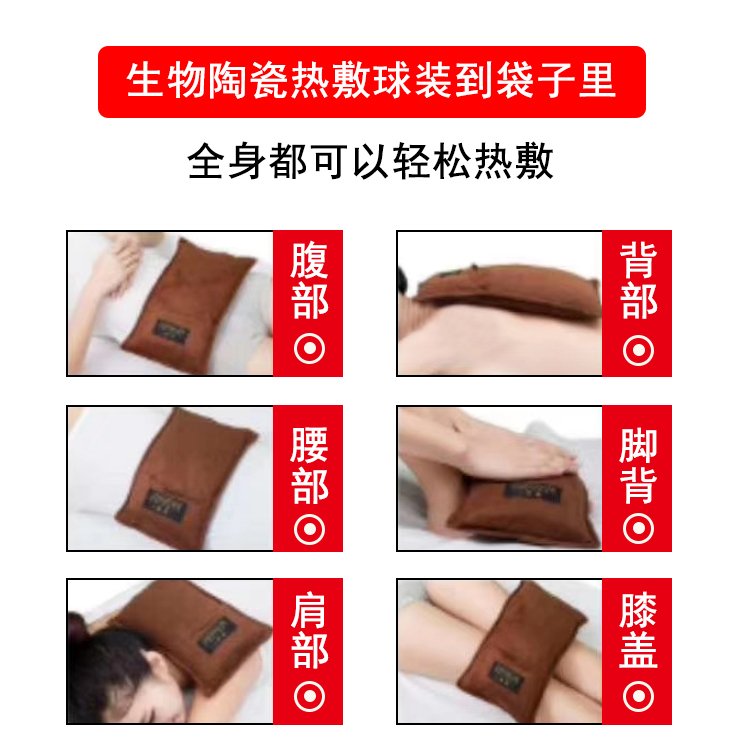 生物陶瓷热敷球装到袋子里

全身都可以轻松热敷

腹部

背部

腰部

脚背

肩部

膝盖