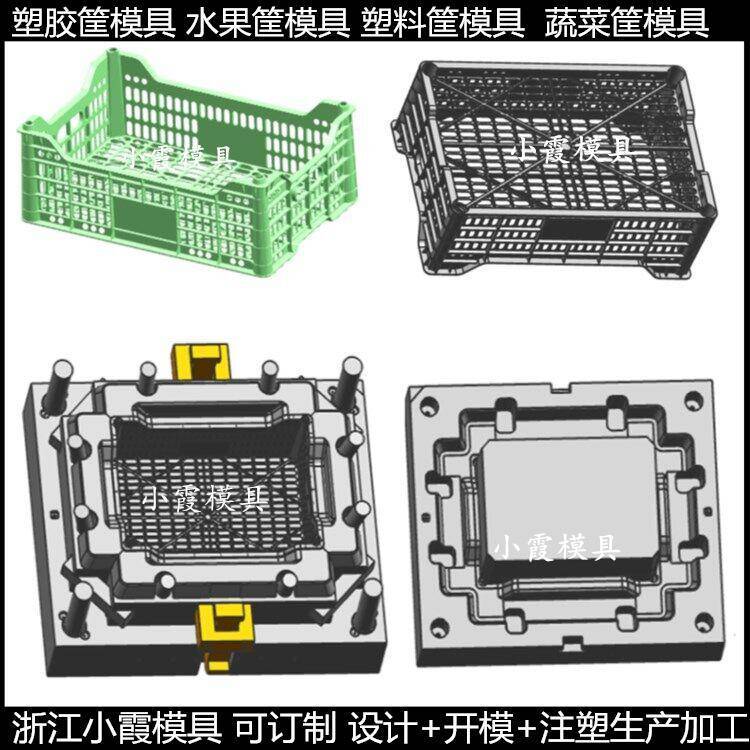 塑胶筐模具 水果筐模具 塑料筐模具 蔬菜筐模具

小霞模具

小霞模具

小霞模具

小霞模具

浙江小霞模具 可订制 设计+开模+注塑生产加工