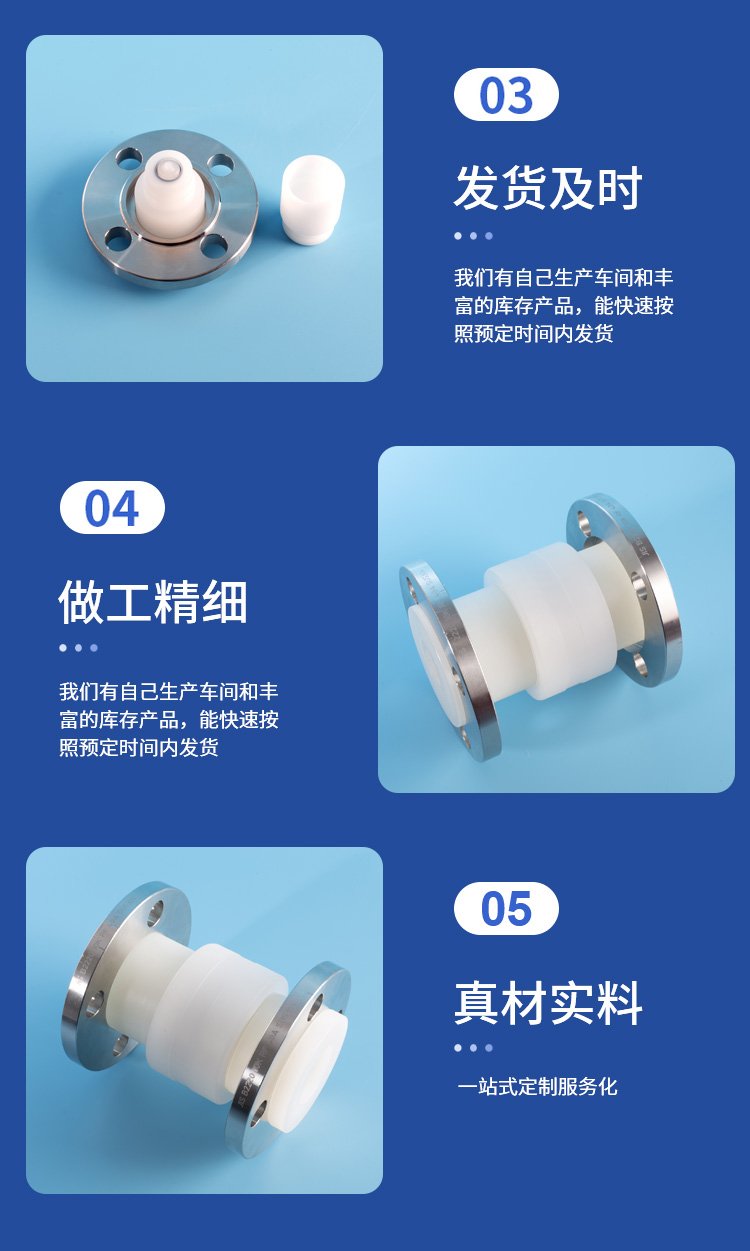 03

发货及时

我们有自己生产车间和丰富的库存产品，能快速按照预定时间内发货

04

做工精细

我们有自己生产车间和丰富的库存产品，能快速按照预定时间内发货

05

真材实料

一站式定制服务化