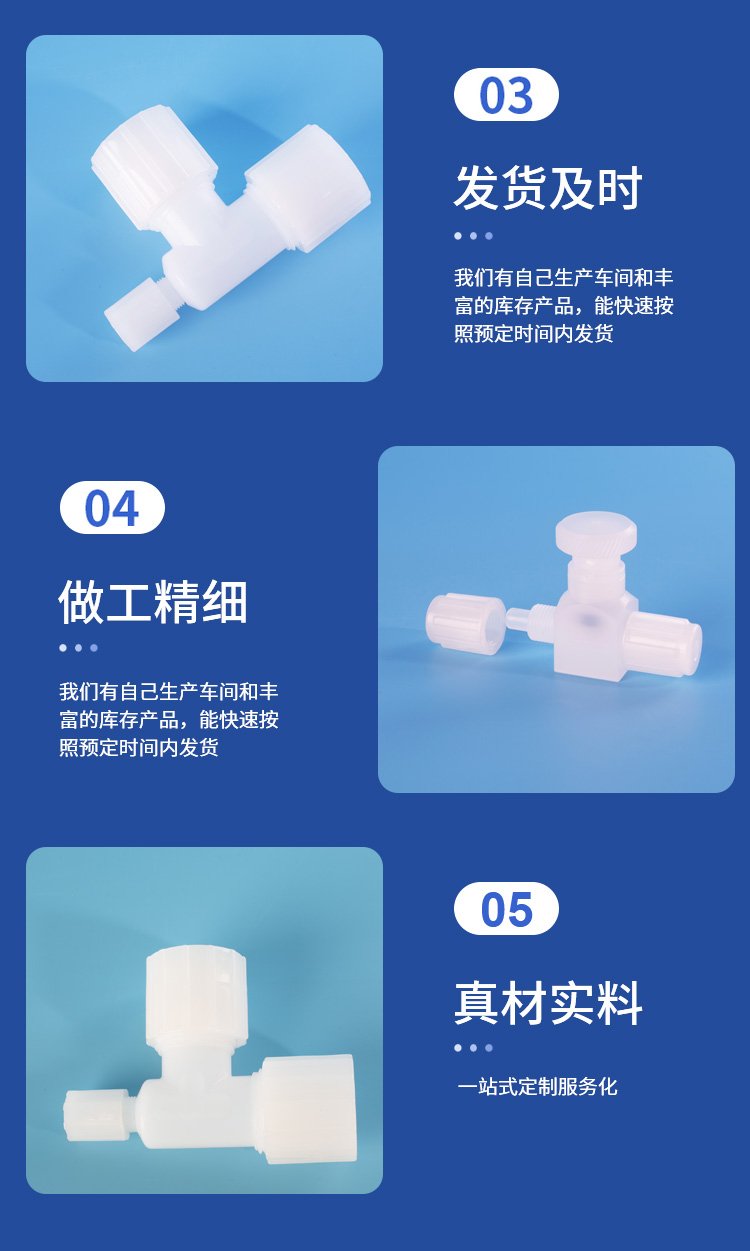 03

发货及时

我们有自己生产车间和丰富的库存产品，能快速按照预定时间内发货

04

做工精细

我们有自己生产车间和丰富的库存产品，能快速按照预定时间内发货

05

真材实料

一站式定制服务化