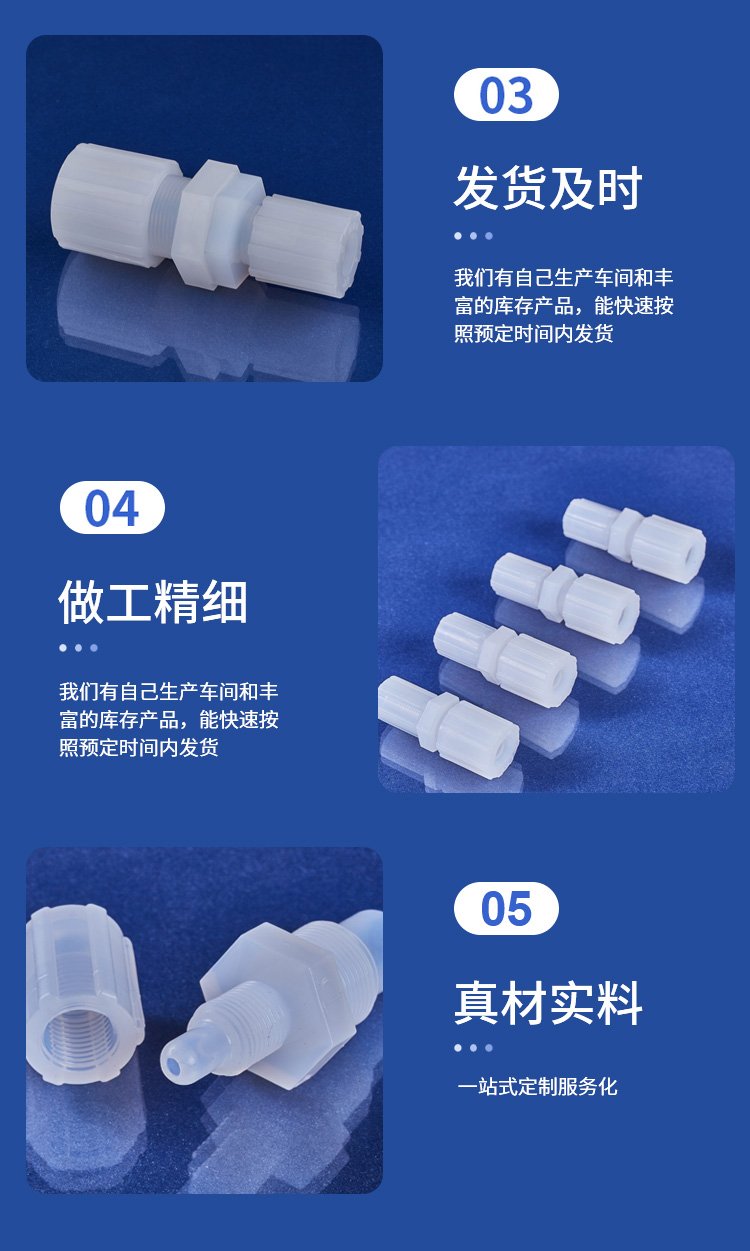 03

发货及时

我们有自己生产车间和丰富的库存产品，能快速按照预定时间内发货

04

做工精细

我们有自己生产车间和丰富的库存产品，能快速按照预定时间内发货

05

真材实料

一站式定制服务化