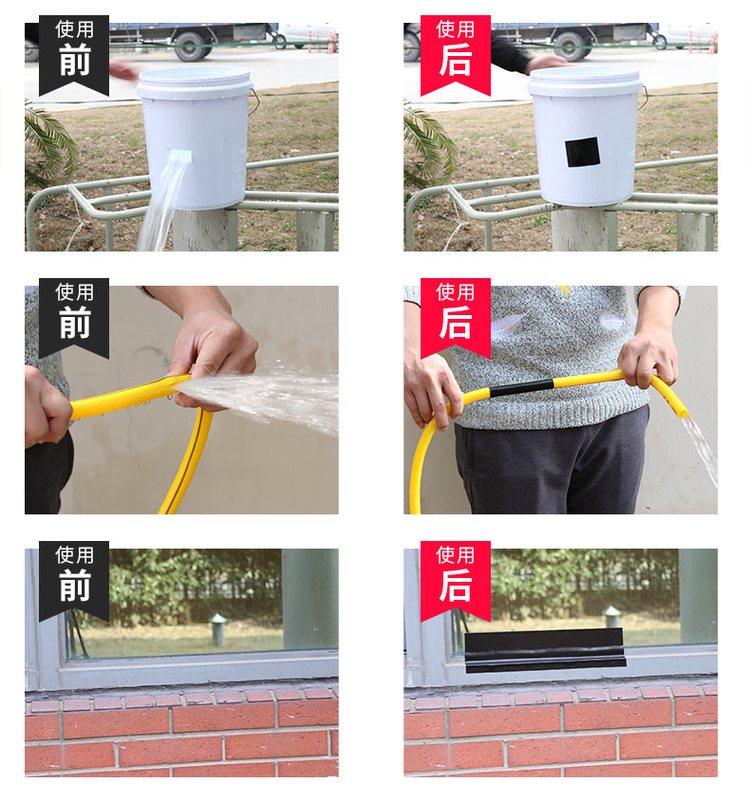 使用
前

使用
后

使用
前

使用
后

使用
前

使用
后