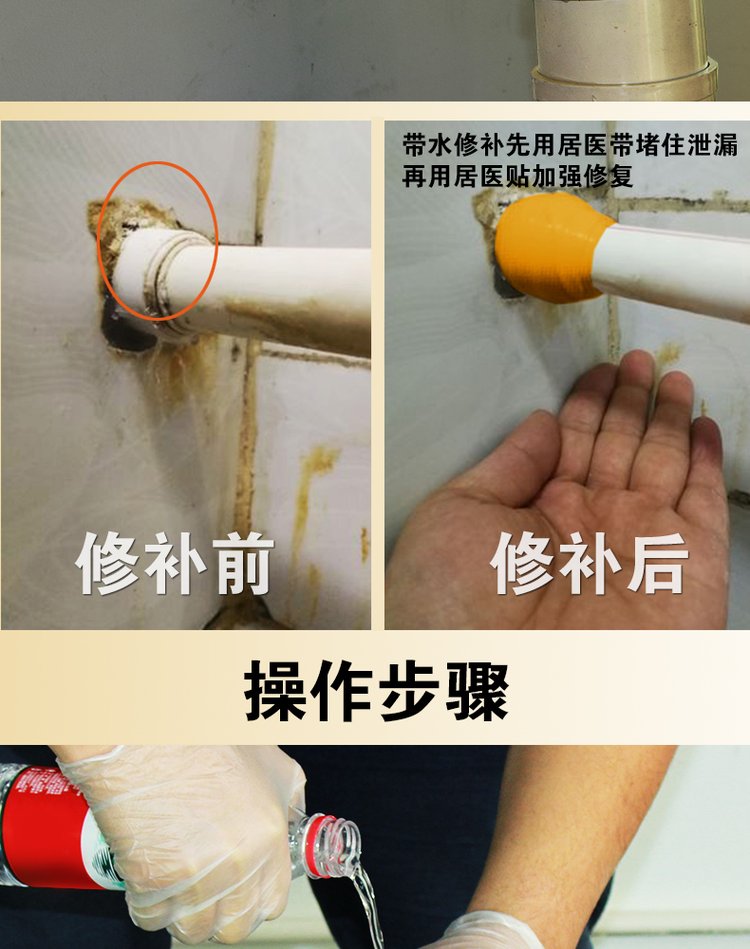 修补前

带水修补先用居医带堵住泄漏
再用居医贴加强修复

修补后

操作步骤