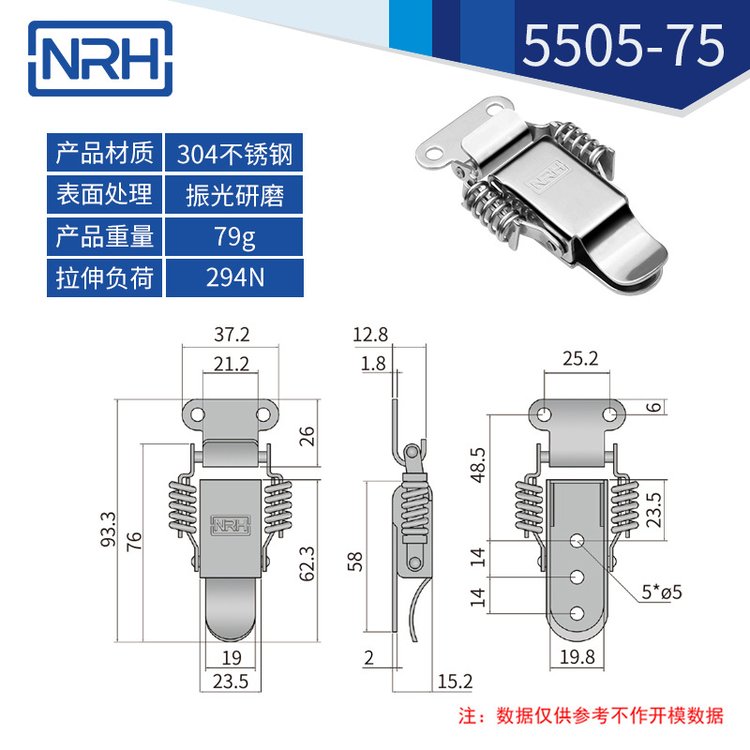 NRH

5505-75

| 产品材质 | 304不锈钢 |
|---|---|
| 表面处理 | 振光研磨 |
| 产品重量 | 79g |
| 拉伸负荷 | 294N |

NRH

37.2
21.2
26
93.3
76
NRH
62.3
19
23.5

12.8
1.8
58
2
15.2

25.2
6
48.5
23.5
14
14
5*ø5
19.8

注：数据仅供参考不作开模数据