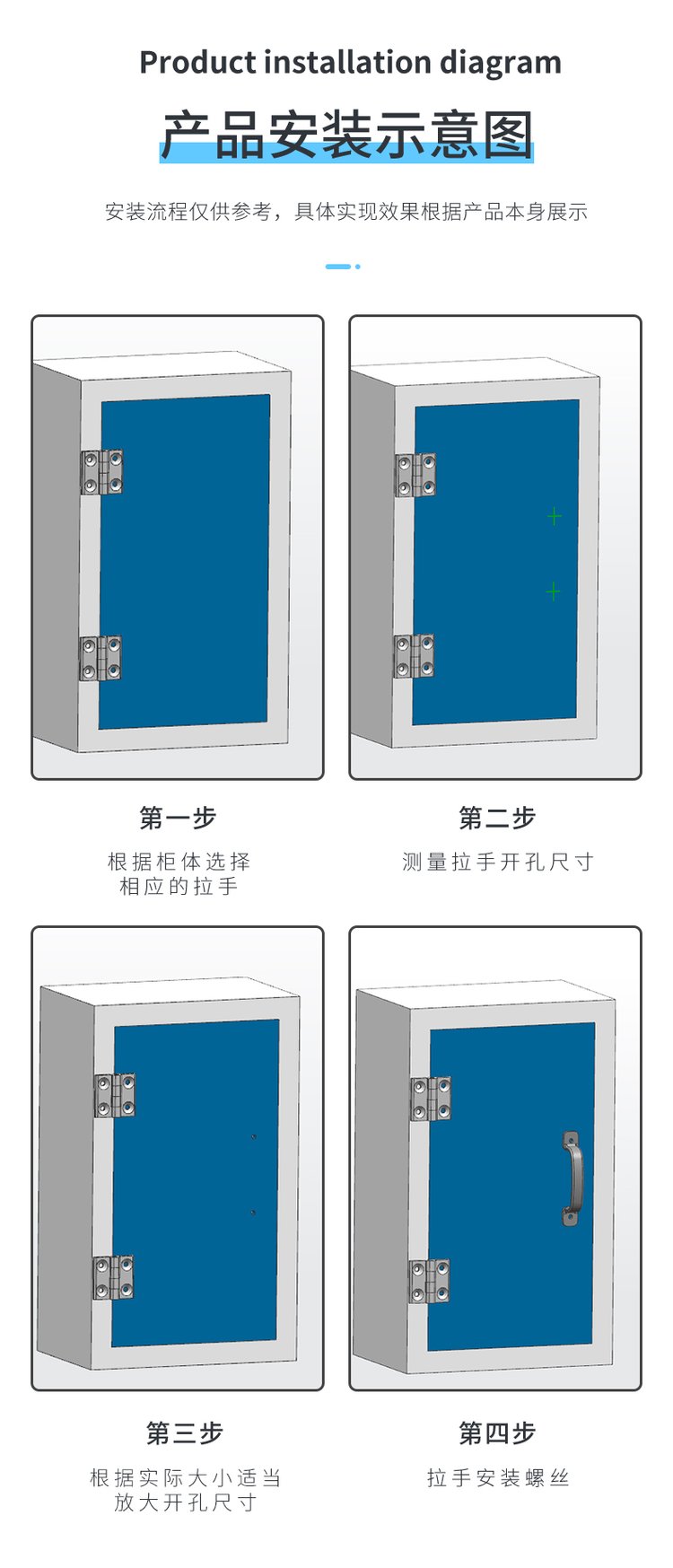 Product installation diagram

产品安装示意图

安装流程仅供参考，具体实现效果根据产品本身展示

第一步

根据柜体选择相应的拉手

第二步

测量拉手开孔尺寸

第三步

根据实际大小适当放大开孔尺寸

第四步

拉手安装螺丝