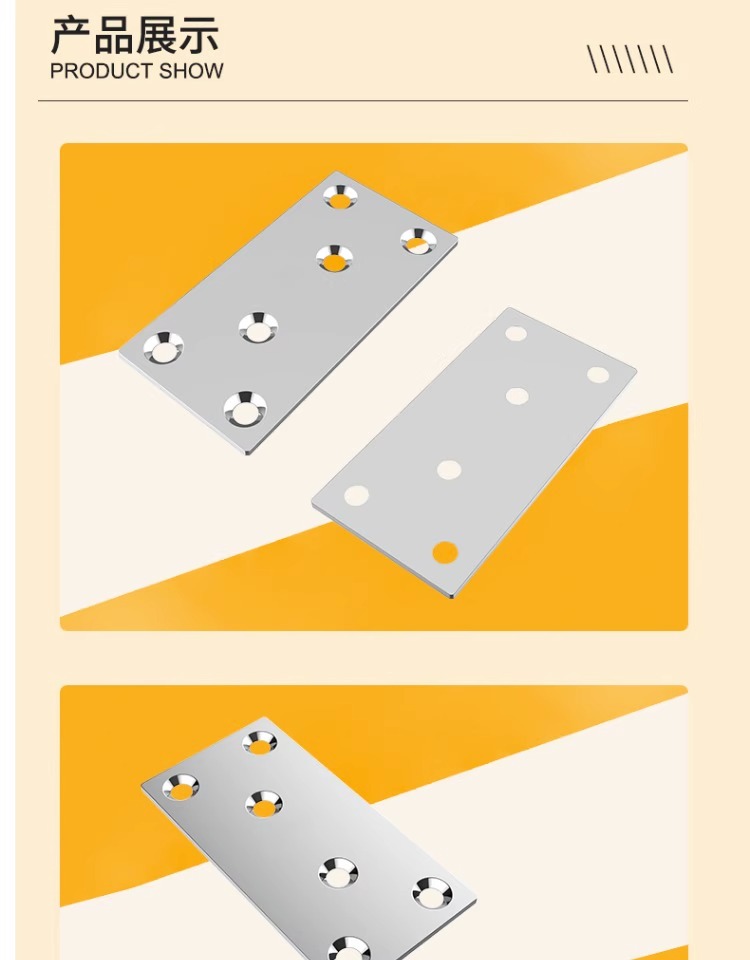 产品展示
PRODUCT SHOW