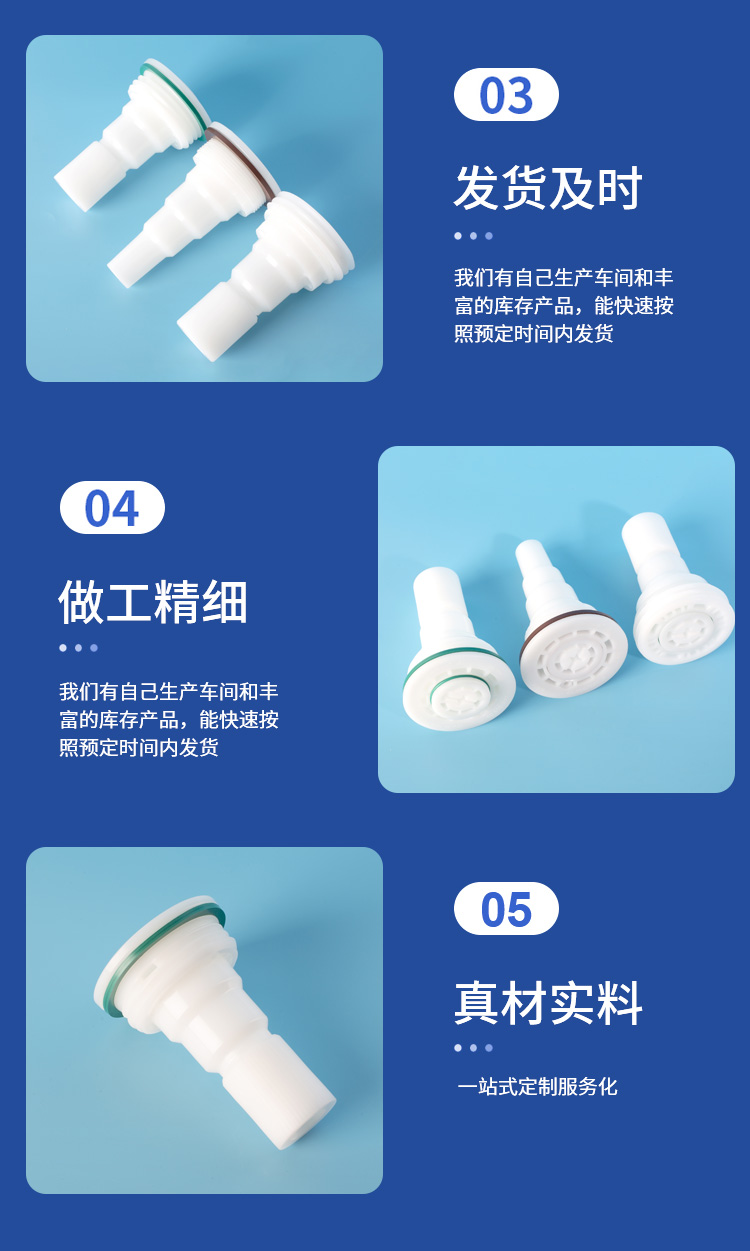 03

发货及时

我们有自己生产车间和丰富的库存产品，能快速按照预定时间内发货

04

做工精细

我们有自己生产车间和丰富的库存产品，能快速按照预定时间内发货

05

真材实料

一站式定制服务化