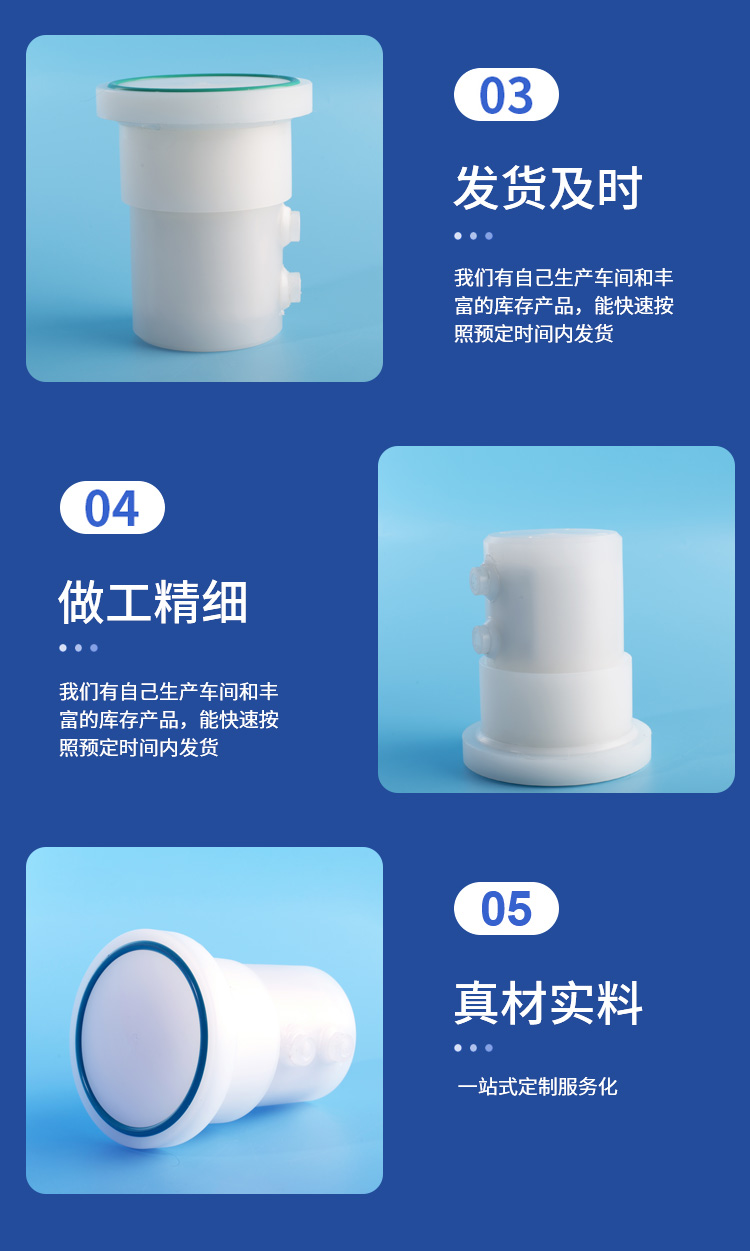 03

发货及时

我们有自己生产车间和丰富的库存产品，能快速按照预定时间内发货

04

做工精细

我们有自己生产车间和丰富的库存产品，能快速按照预定时间内发货

05

真材实料

一站式定制服务化