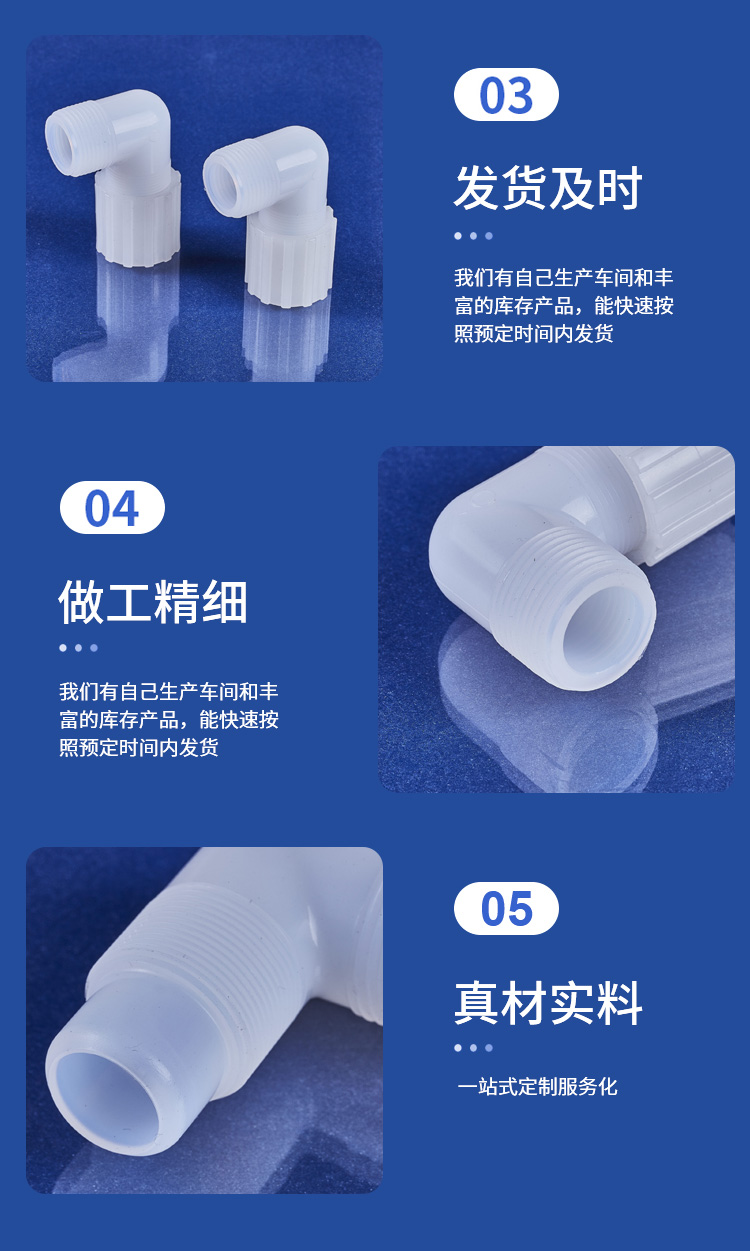 03

发货及时

我们有自己生产车间和丰富的库存产品，能快速按照预定时间内发货

04

做工精细

我们有自己生产车间和丰富的库存产品，能快速按照预定时间内发货

05

真材实料

一站式定制服务化