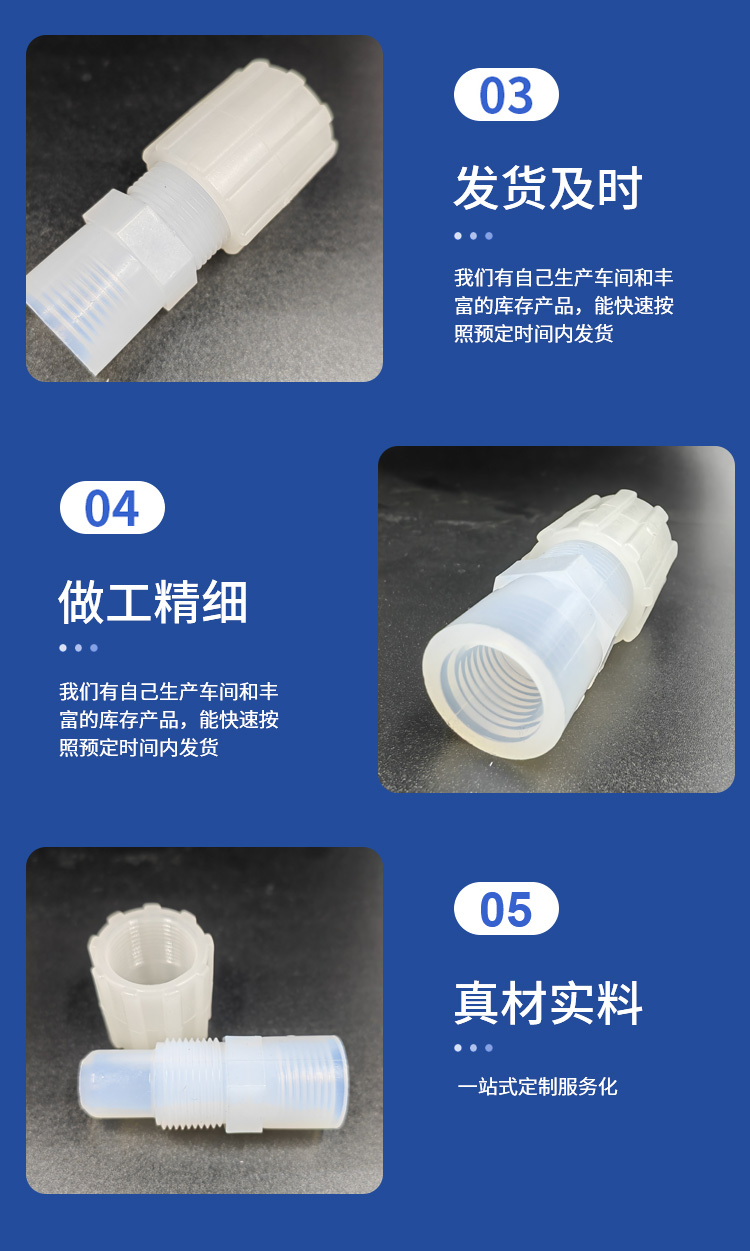 03

发货及时

我们有自己生产车间和丰富的库存产品，能快速按照预定时间内发货

04

做工精细

我们有自己生产车间和丰富的库存产品，能快速按照预定时间内发货

05

真材实料

一站式定制服务化