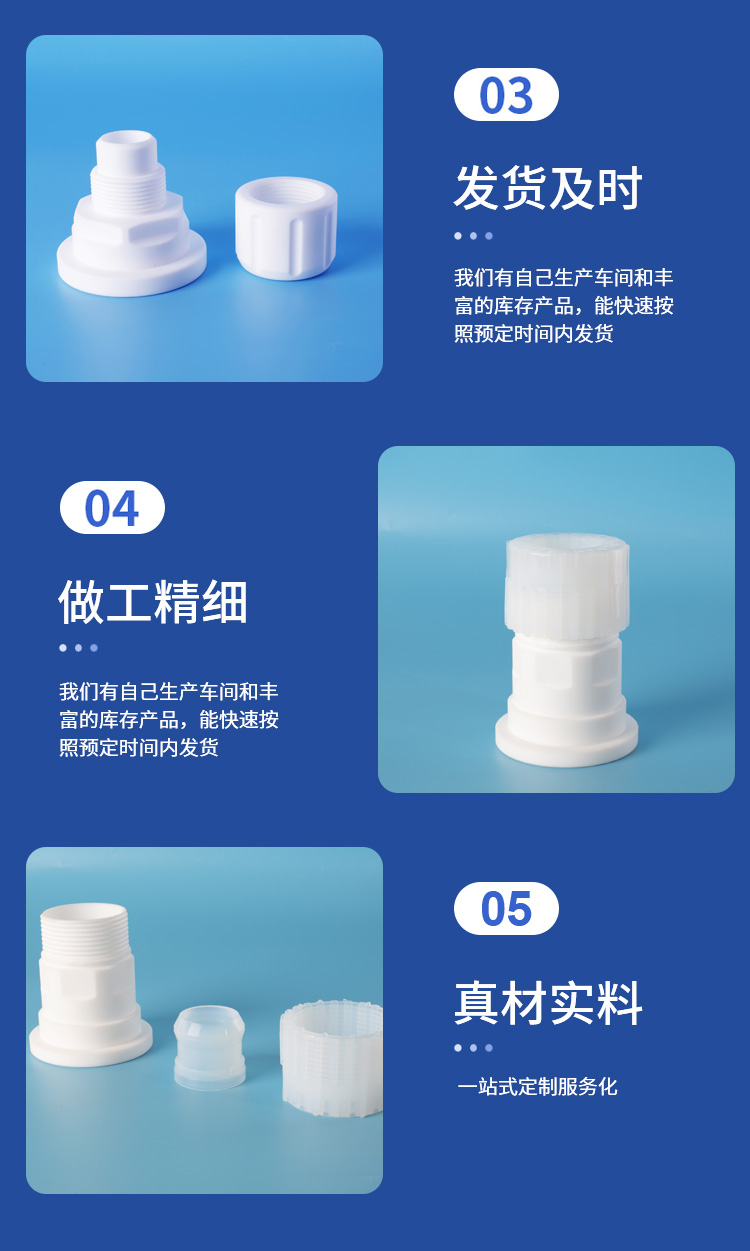 03

发货及时

我们有自己生产车间和丰富的库存产品，能快速按照预定时间内发货

04

做工精细

我们有自己生产车间和丰富的库存产品，能快速按照预定时间内发货

05

真材实料

一站式定制服务化