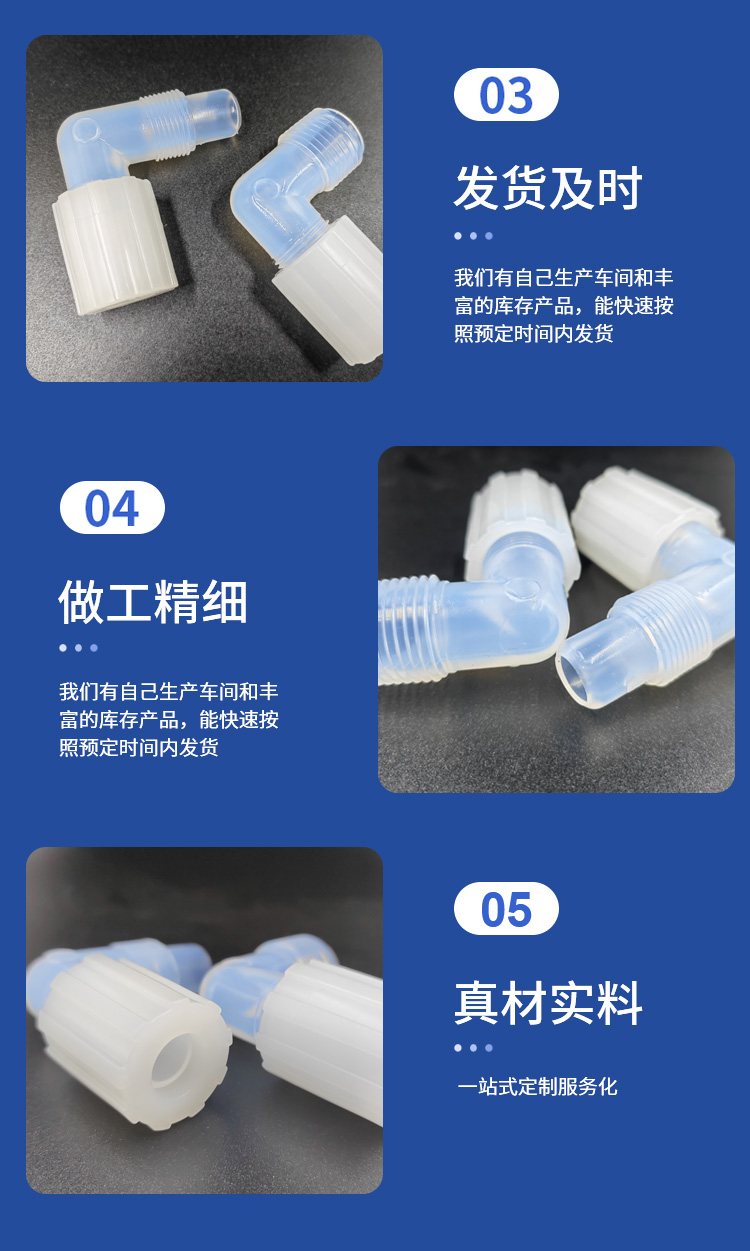 03

发货及时

我们有自己生产车间和丰富的库存产品，能快速按照预定时间内发货

04

做工精细

我们有自己生产车间和丰富的库存产品，能快速按照预定时间内发货

05

真材实料

一站式定制服务化