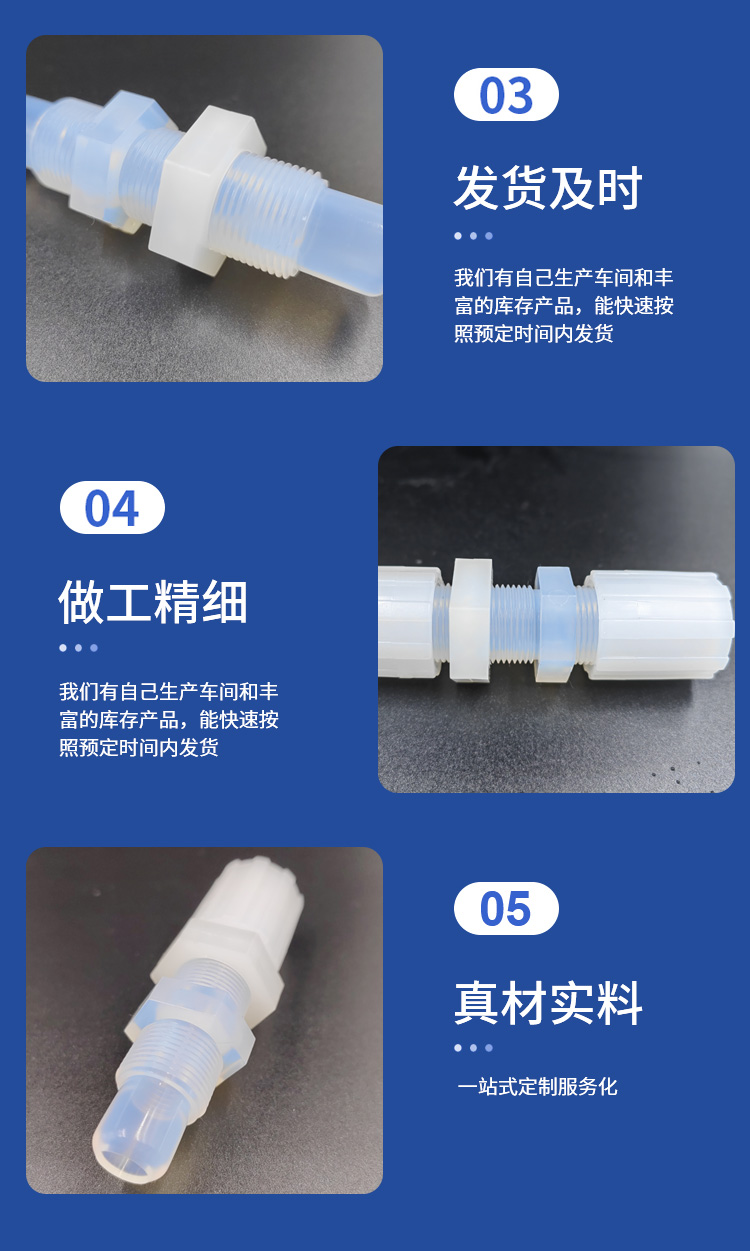 03

发货及时

我们有自己生产车间和丰富的库存产品，能快速按照预定时间内发货

04

做工精细

我们有自己生产车间和丰富的库存产品，能快速按照预定时间内发货

05

真材实料

一站式定制服务化