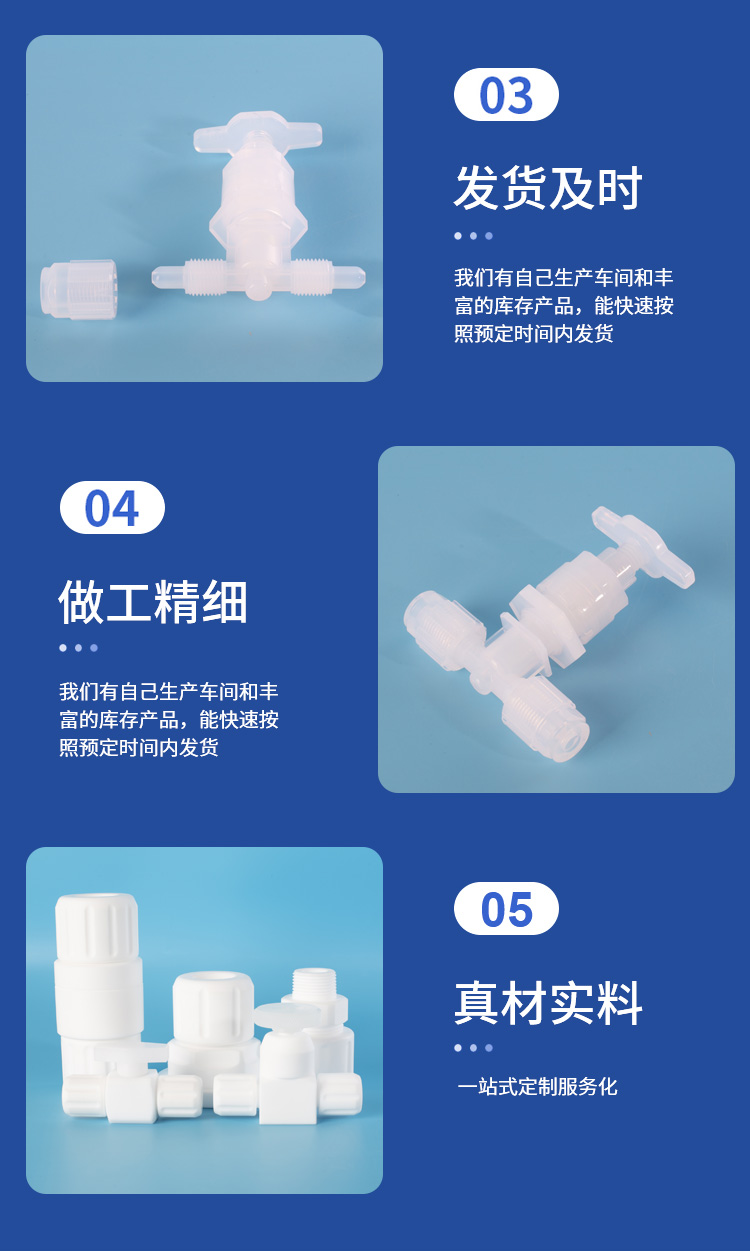 03

发货及时

我们有自己生产车间和丰富的库存产品，能快速按照预定时间内发货

04

做工精细

我们有自己生产车间和丰富的库存产品，能快速按照预定时间内发货

05

真材实料

一站式定制服务化