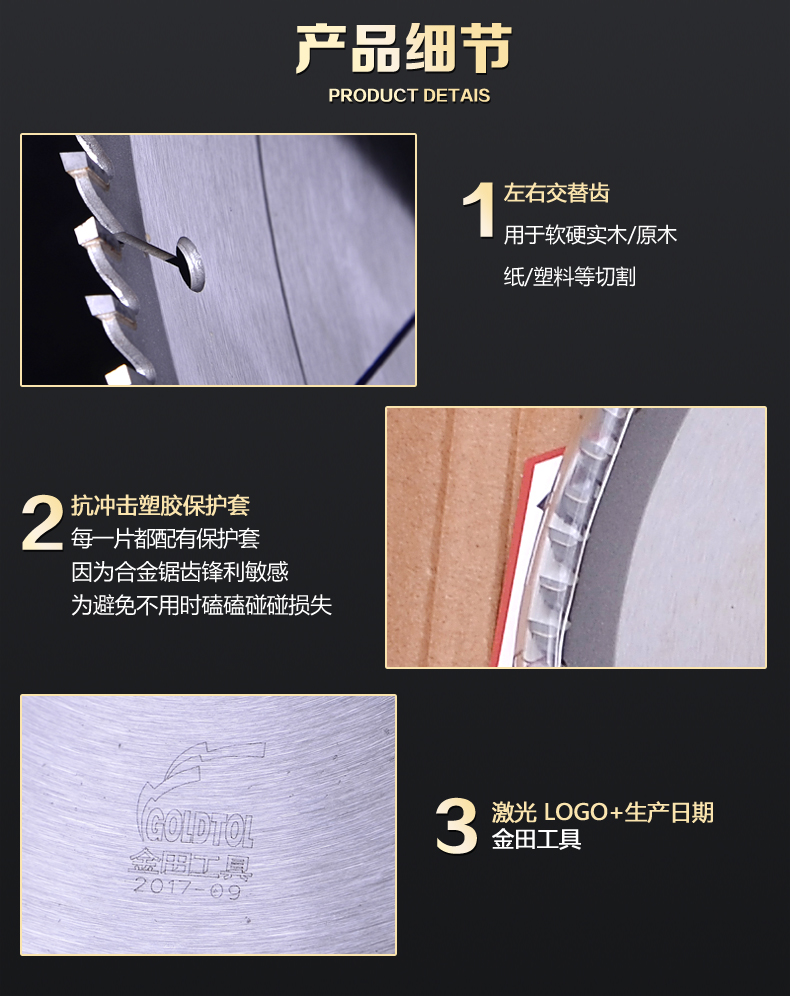 产品细节
PRODUCT DETAIS

1 左右交替齿
用于软硬实木/原木
纸/塑料等切割

2 抗冲击塑胶保护套
每一片都配有保护套
因为合金锯齿锋利敏感
为避免不用时磕磕碰碰损失

GOLDTOL
金田工具
2017-09

3 激光 LOGO+生产日期
金田工具