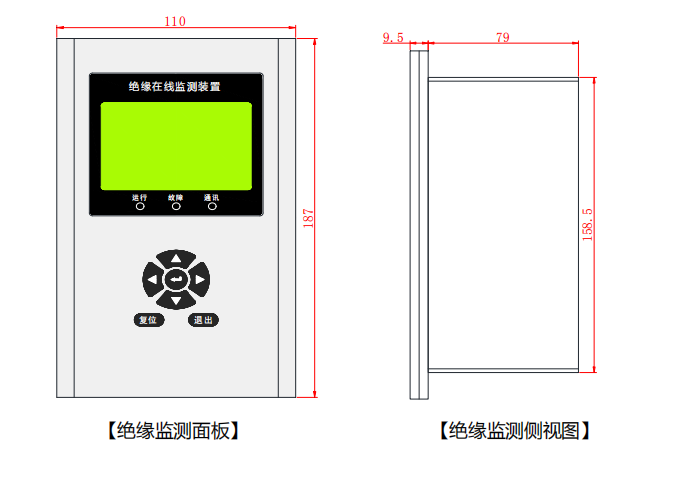 110

绝缘在线监测装置

运行 故障 通讯

复位 退出

187

【绝缘监测面板】

9.5 79

158.5

【绝缘监测侧视图】