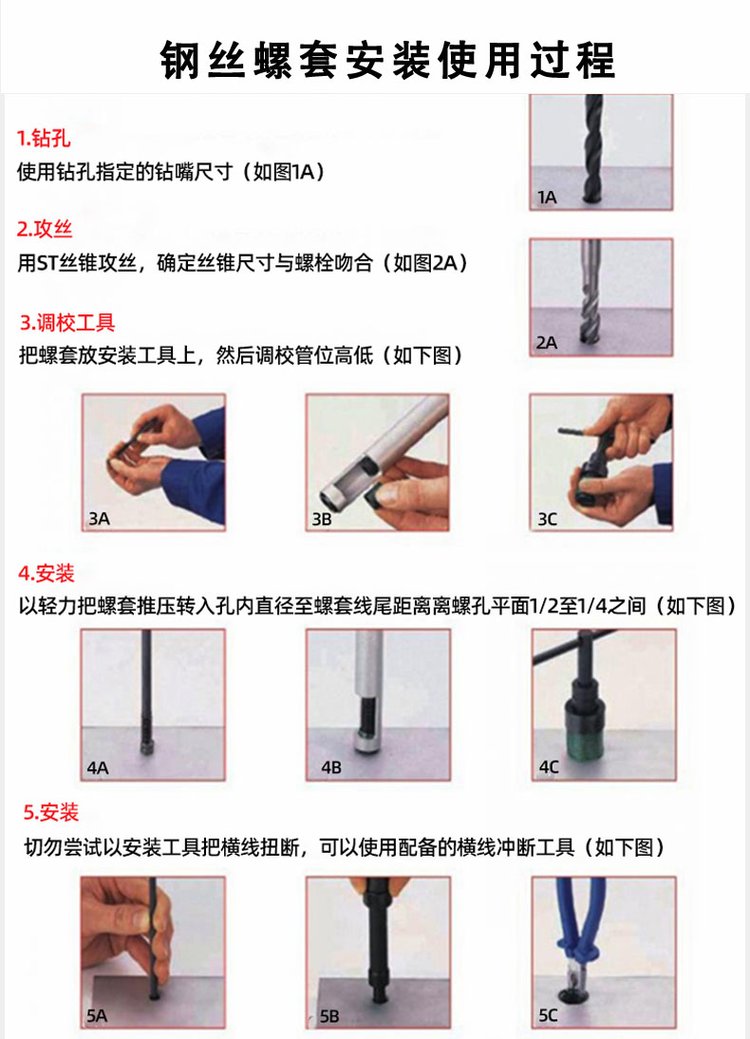 钢丝螺套安装使用过程

1.钻孔
使用钻孔指定的钻嘴尺寸（如图1A）

1A

2.攻丝
用ST丝锥攻丝，确定丝锥尺寸与螺栓吻合（如图2A）

2A

3.调校工具
把螺套放安装工具上，然后调校管位高低（如下图）

3A

3B

3C

4.安装
以轻力把螺套推压转入孔内直径至螺套线尾距离离螺孔平面1/2至1/4之间（如下图）

4A

4B

4C

5.安装
切勿尝试以安装工具把横线扭断，可以使用配备的横线冲断工具（如下图）

5A

5B

5C