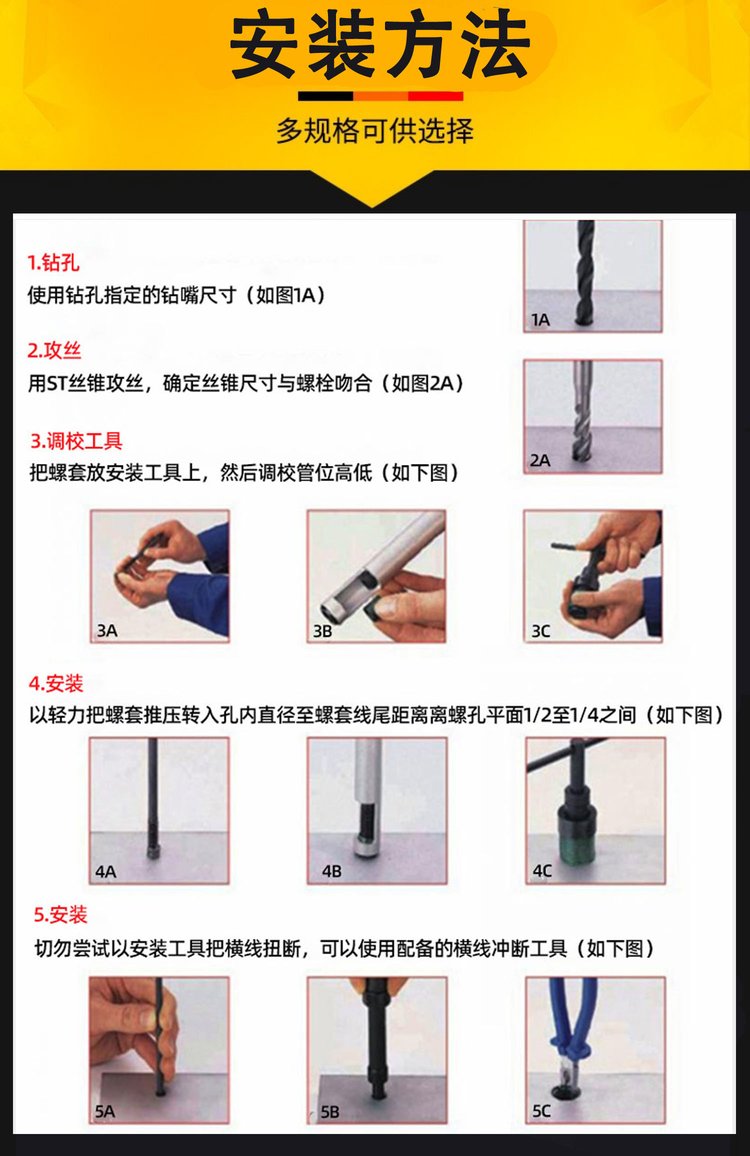 安装方法

多规格可供选择

1.钻孔
使用钻孔指定的钻嘴尺寸（如图1A）

1A

2.攻丝
用ST丝锥攻丝，确定丝锥尺寸与螺栓吻合（如图2A）

2A

3.调校工具
把螺套放安装工具上，然后调校管位高低（如下图）

3A

3B

3C

4.安装
以轻力把螺套推压转入孔内直径至螺套线尾距离离螺孔平面1/2至1/4之间（如下图）

4A

4B

4C

5.安装
切勿尝试以安装工具把横线扭断，可以使用配备的横线冲断工具（如下图）

5A

5B

5C