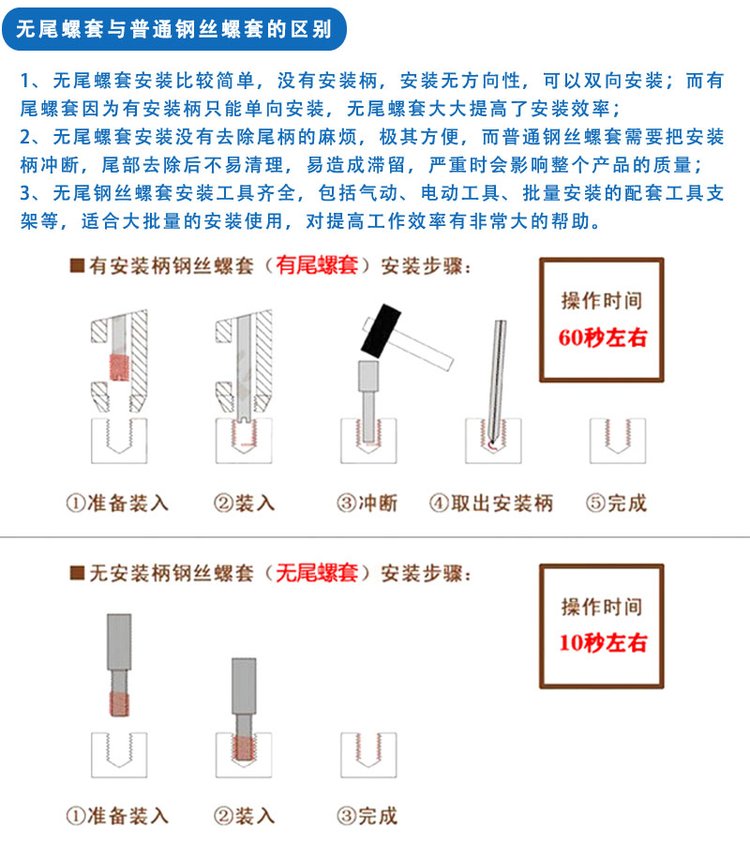 无尾螺套与普通钢丝螺套的区别

1、无尾螺套安装比较简单，没有安装柄，安装无方向性，可以双向安装；而有尾螺套因为有安装柄只能单向安装，无尾螺套大大提高了安装效率；
2、无尾螺套安装没有去除尾柄的麻烦，极其方便，而普通钢丝螺套需要把安装柄冲断，尾部去除后不易清理，易造成滞留，严重时会影响整个产品的质量；
3、无尾钢丝螺套安装工具齐全，包括气动、电动工具、批量安装的配套工具支架等，适合大批量的安装使用，对提高工作效率有非常大的帮助。

■有安装柄钢丝螺套（有尾螺套）安装步骤：

操作时间
60秒左右

①准备装入 ②装入 ③冲断 ④取出安装柄 ⑤完成

■无安装柄钢丝螺套（无尾螺套）安装步骤：

操作时间
10秒左右

①准备装入 ②装入 ③完成