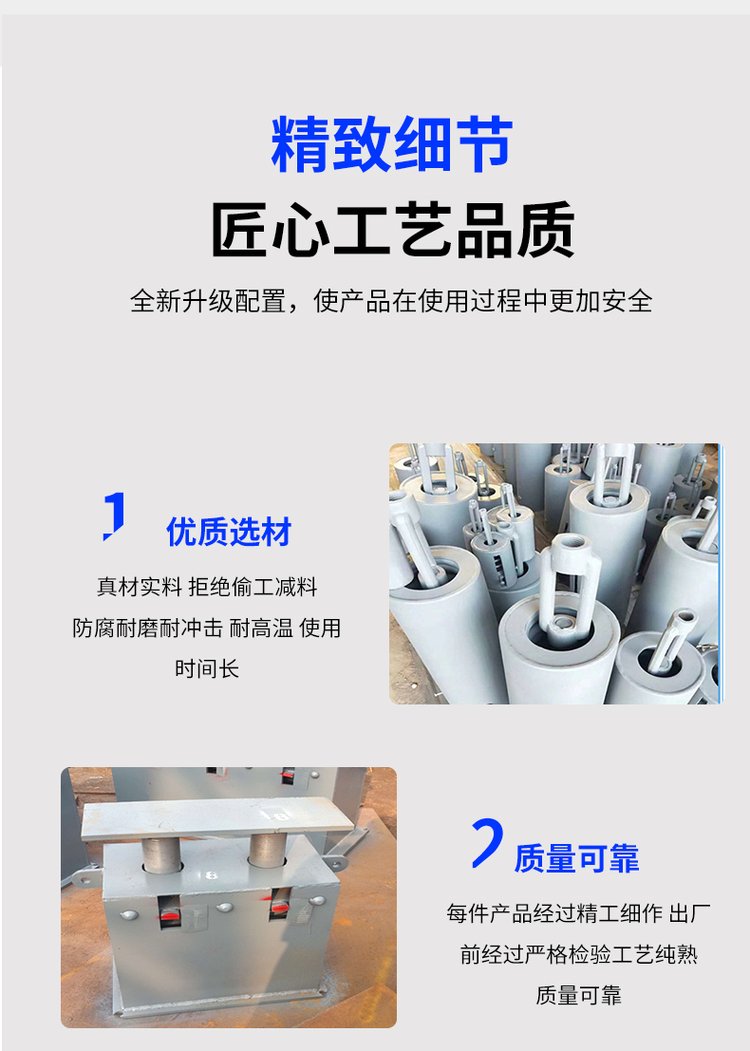 精致细节

匠心工艺品质

全新升级配置，使产品在使用过程中更加安全

1 优质选材

真材实料 拒绝偷工减料 防腐耐磨耐冲击 耐高温 使用时间长

2 质量可靠

每件产品经过精工细作 出厂前经过严格检验工艺纯熟 质量可靠