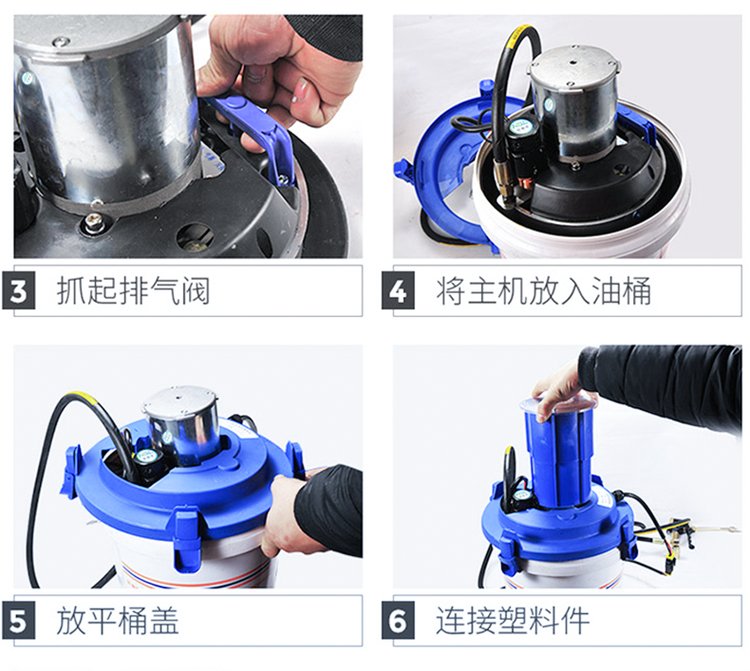 3 抓起排气阀

4 将主机放入油桶

5 放平桶盖

6 连接塑料件