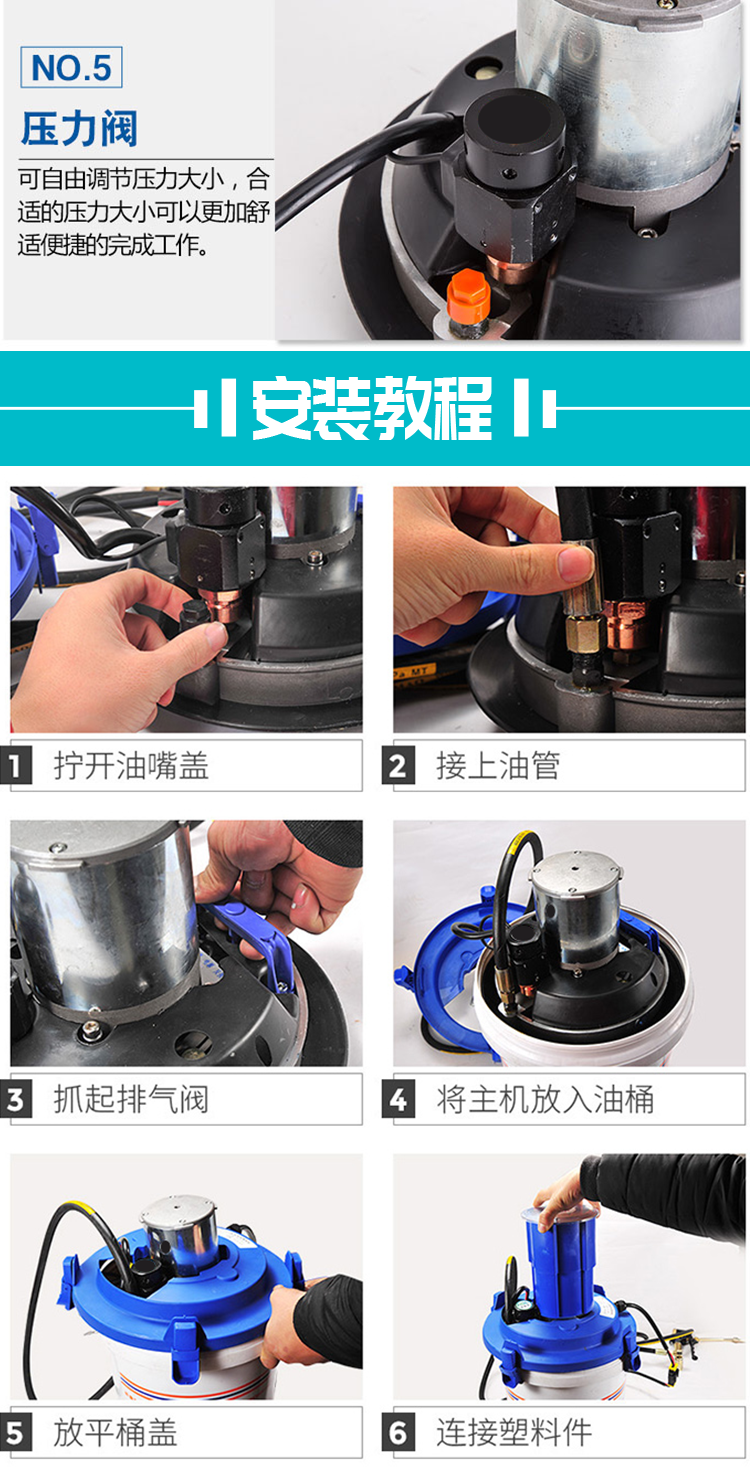 NO.5

压力阀

可自由调节压力大小，合适的压力大小可以更加舒适便捷的完成工作。

安装教程

1 拧开油嘴盖

2 接上油管

3 抓起排气阀

4 将主机放入油桶

5 放平桶盖

6 连接塑料件