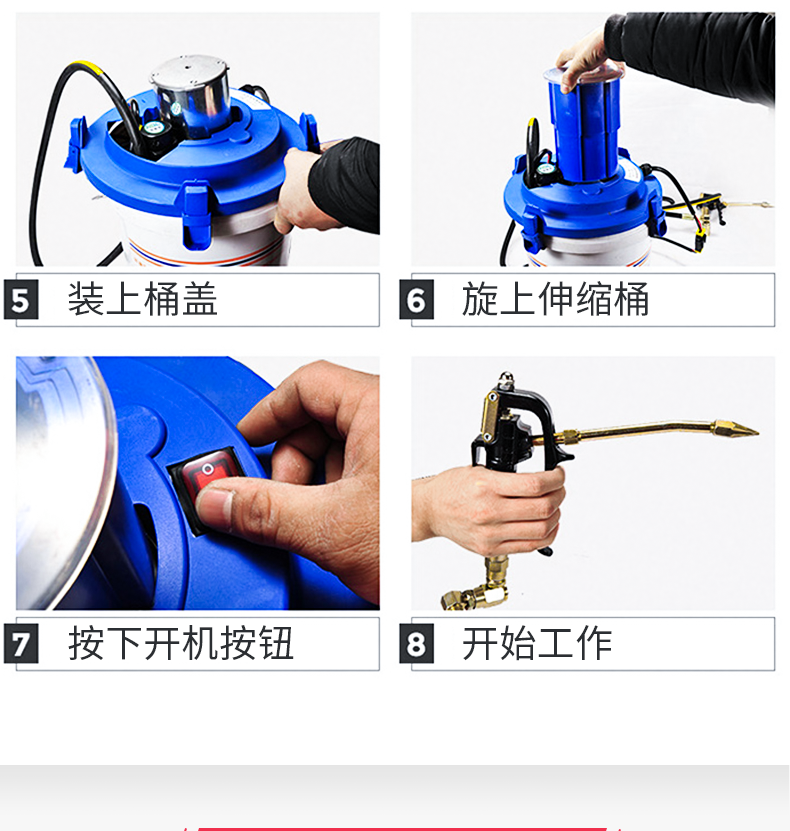 5 装上桶盖

6 旋上伸缩桶

7 按下开机按钮

8 开始工作