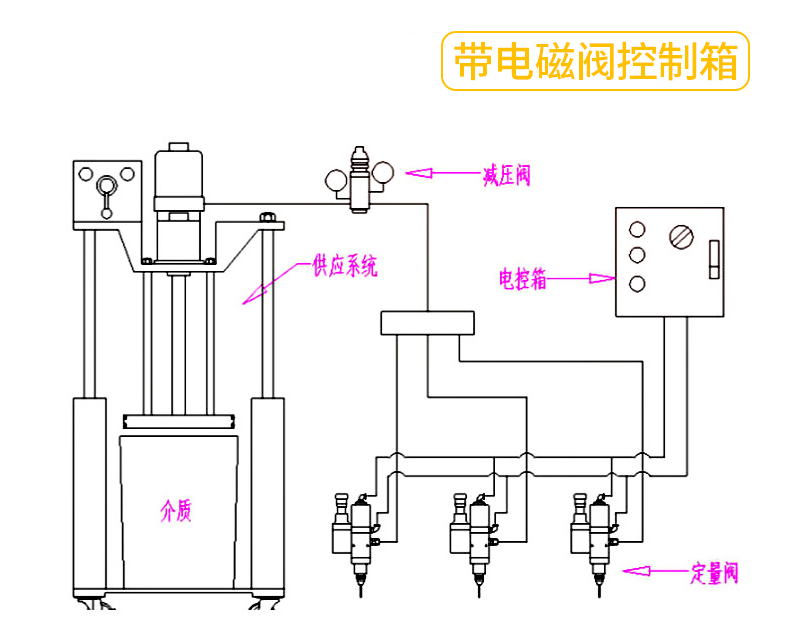 带电磁阀控制箱

减压阀

供应系统

电控箱

介质

定量阀