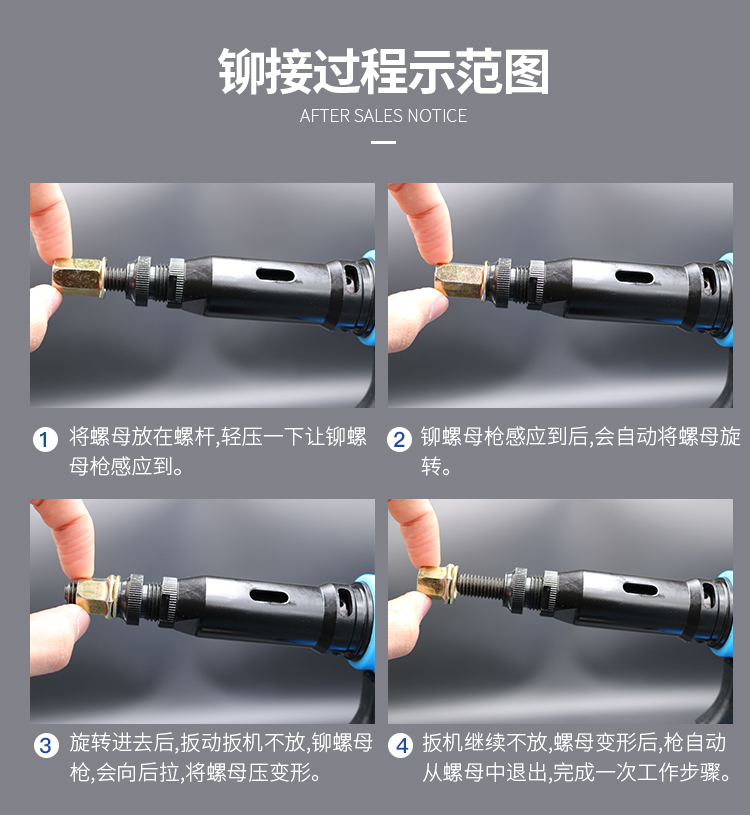 铆接过程示范图

AFTER SALES NOTICE

1 将螺母放在螺杆,轻压一下让铆螺母枪感应到。

2 铆螺母枪感应到后,会自动将螺母旋转。

3 旋转进去后,扳动扳机不放,铆螺母枪,会向后拉,将螺母压变形。

4 扳机继续不放,螺母变形后,枪自动从螺母中退出,完成一次工作步骤。