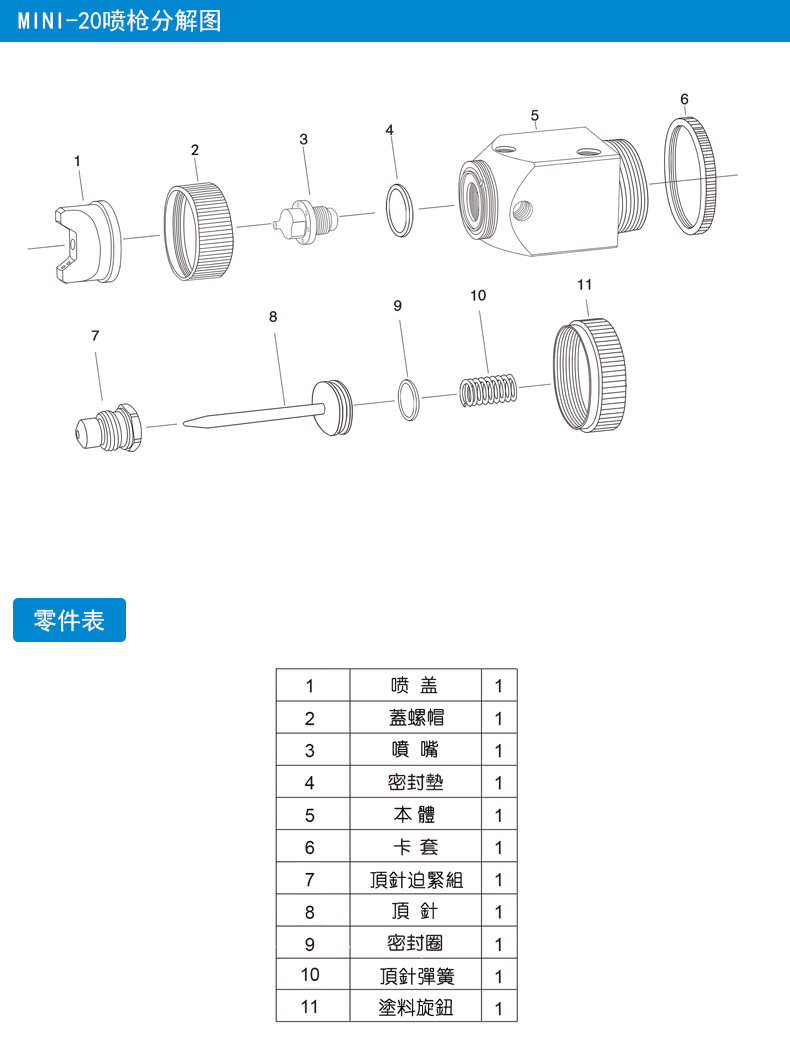 MINI-20喷枪分解图

1 2 3 4 5 6

7 8 9 10 11

零件表

| 1 | 喷 盖 | 1 |
|---|---|---|
| 2 | 蓋螺帽 | 1 |
| 3 | 噴 嘴 | 1 |
| 4 | 密封墊 | 1 |
| 5 | 本 體 | 1 |
| 6 | 卡 套 | 1 |
| 7 | 頂針迫緊組 | 1 |
| 8 | 頂 針 | 1 |
| 9 | 密封圈 | 1 |
| 10 | 頂針彈簧 | 1 |
| 11 | 塗料旋鈕 | 1 |