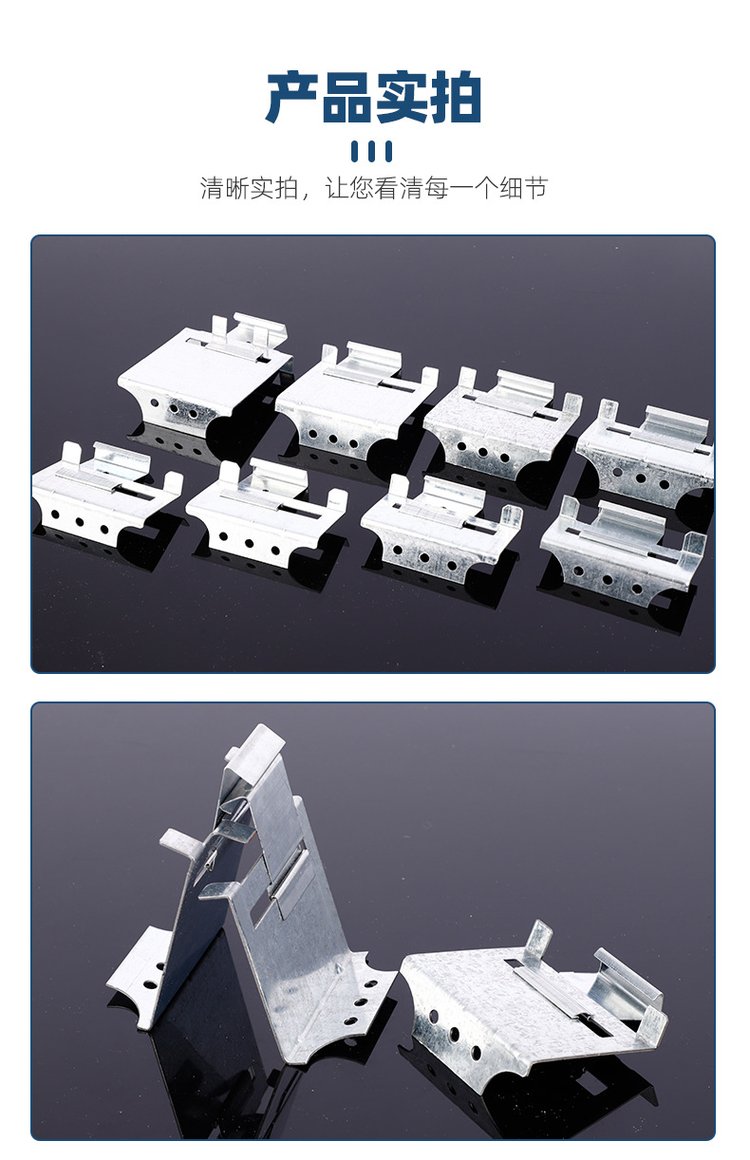 产品实拍

清晰实拍，让您看清每一个细节