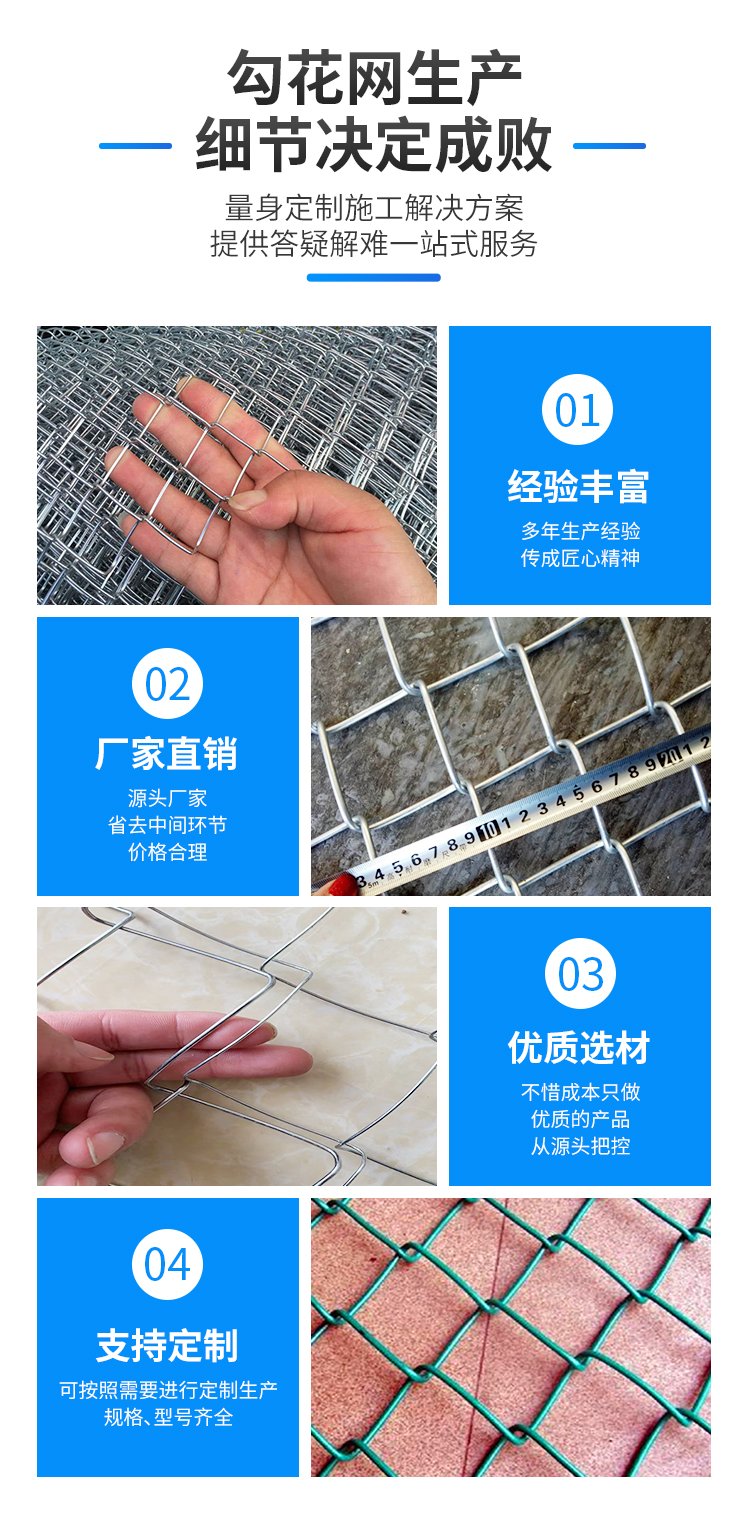 勾花网生产
细节决定成败

量身定制施工解决方案
提供答疑解难一站式服务

01
经验丰富
多年生产经验
传成匠心精神

02
厂家直销
源头厂家
省去中间环节
价格合理

3 4 5 6 7 8 9 10 1 2 3 4 5 6 7 8 9 20 1 2

03
优质选材
不惜成本只做
优质的产品
从源头把控

04
支持定制
可按照需要进行定制生产
规格、型号齐全